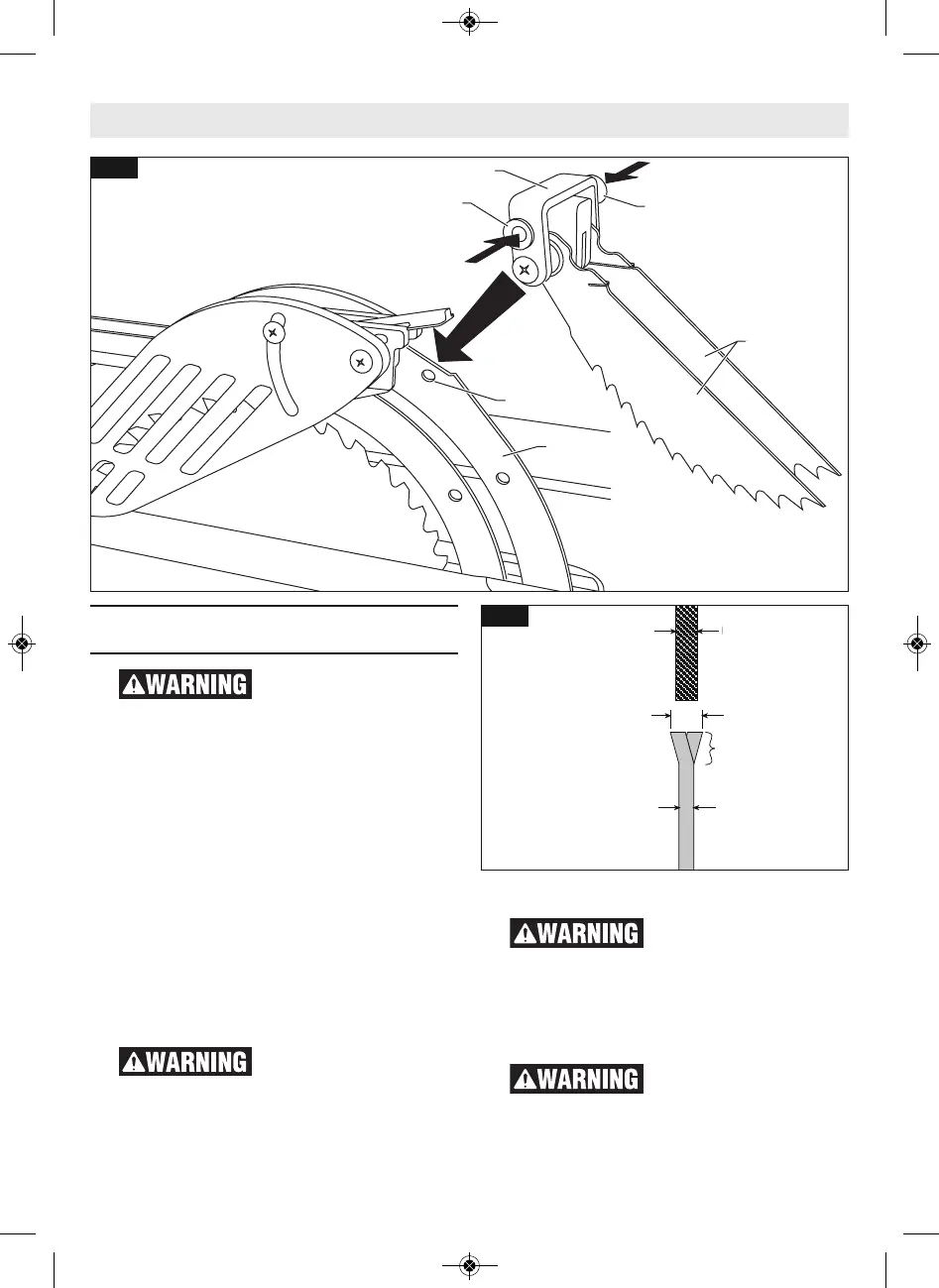 WARNING

WARNING

WARNING

WARNING