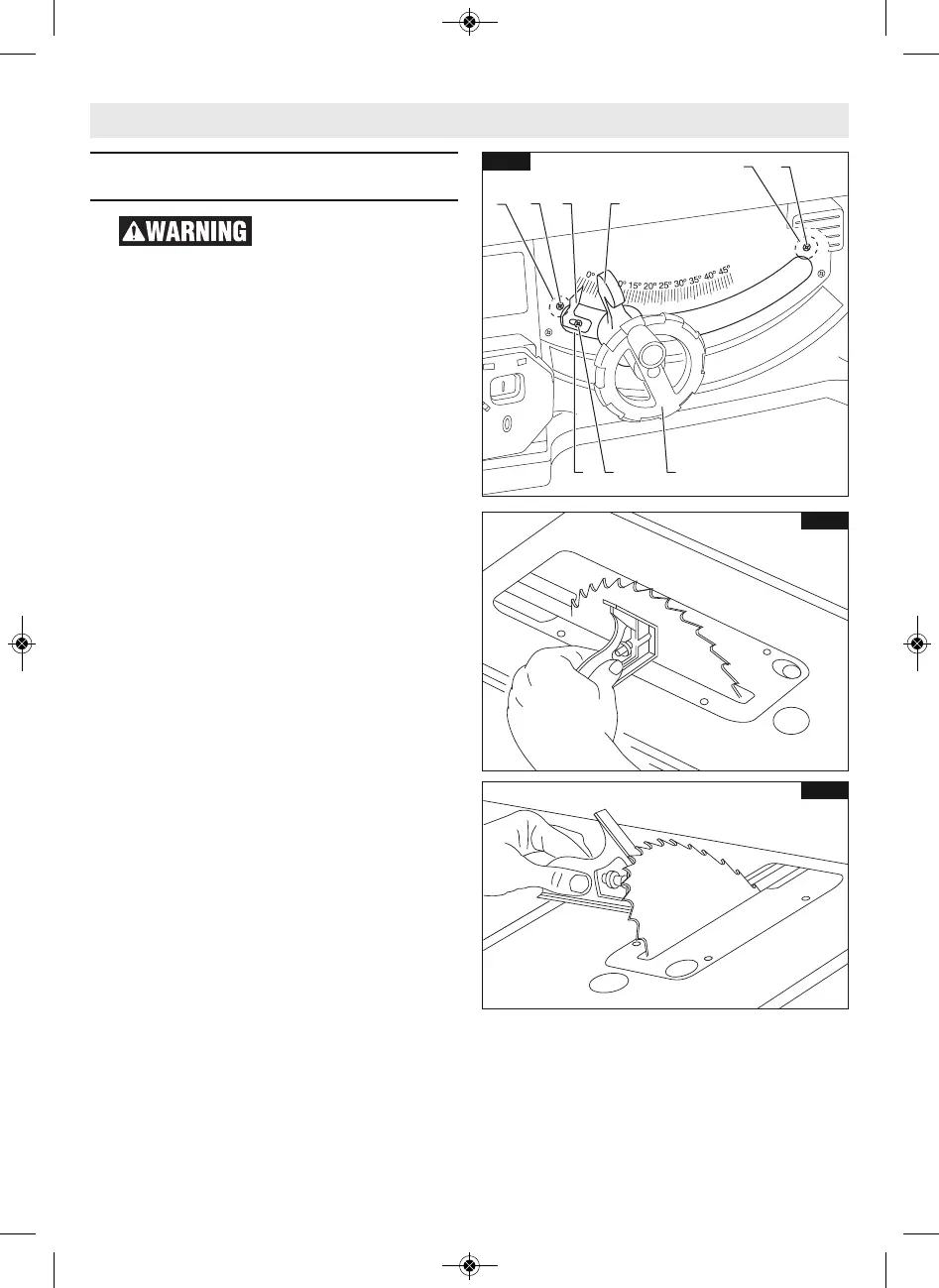 WARNING

0° 15° 20° 25° 30° 35° 40° 45°