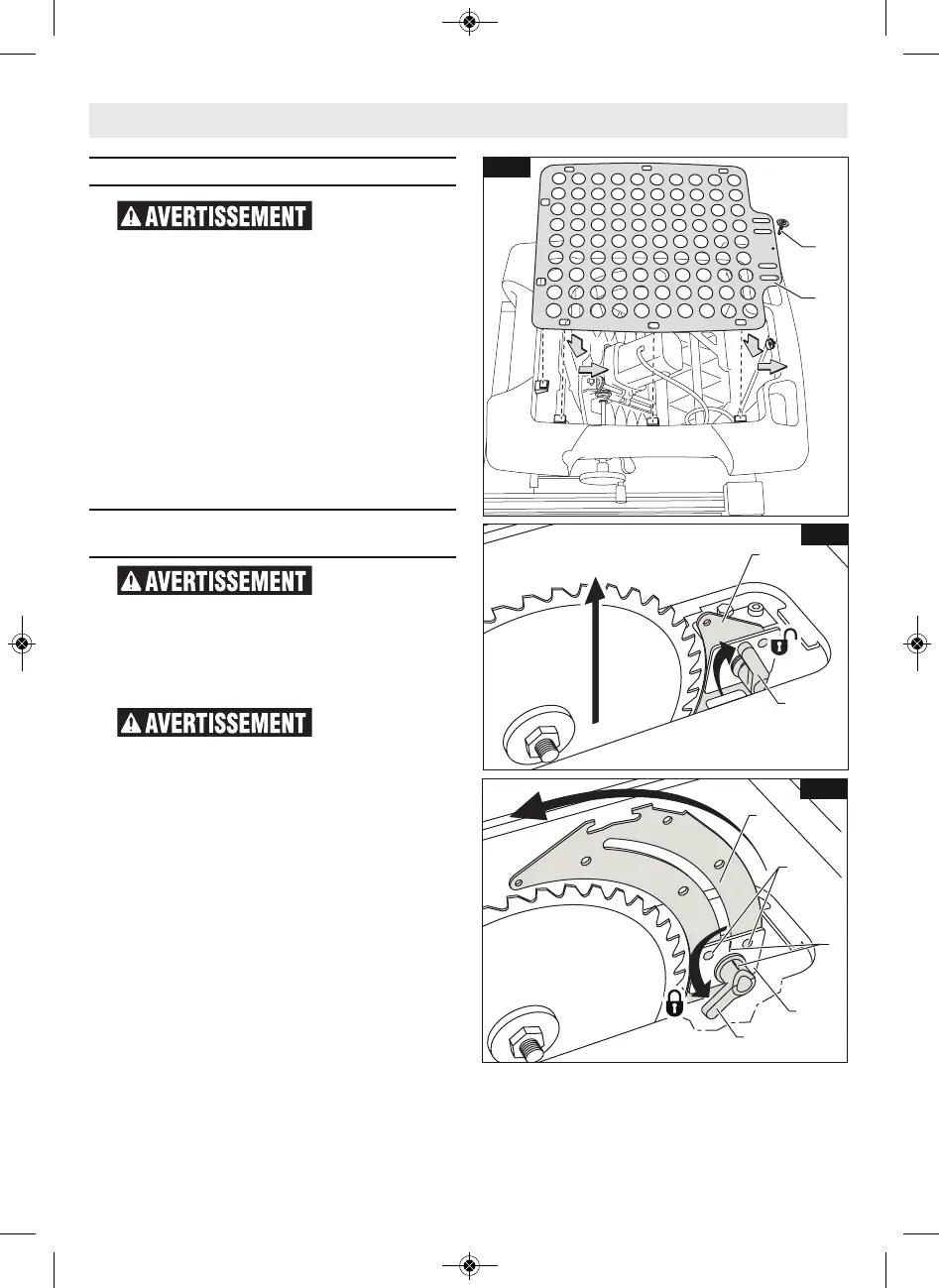 AVERTISSEMENT

AVERTISSEMENT

AVERTISSEMENT