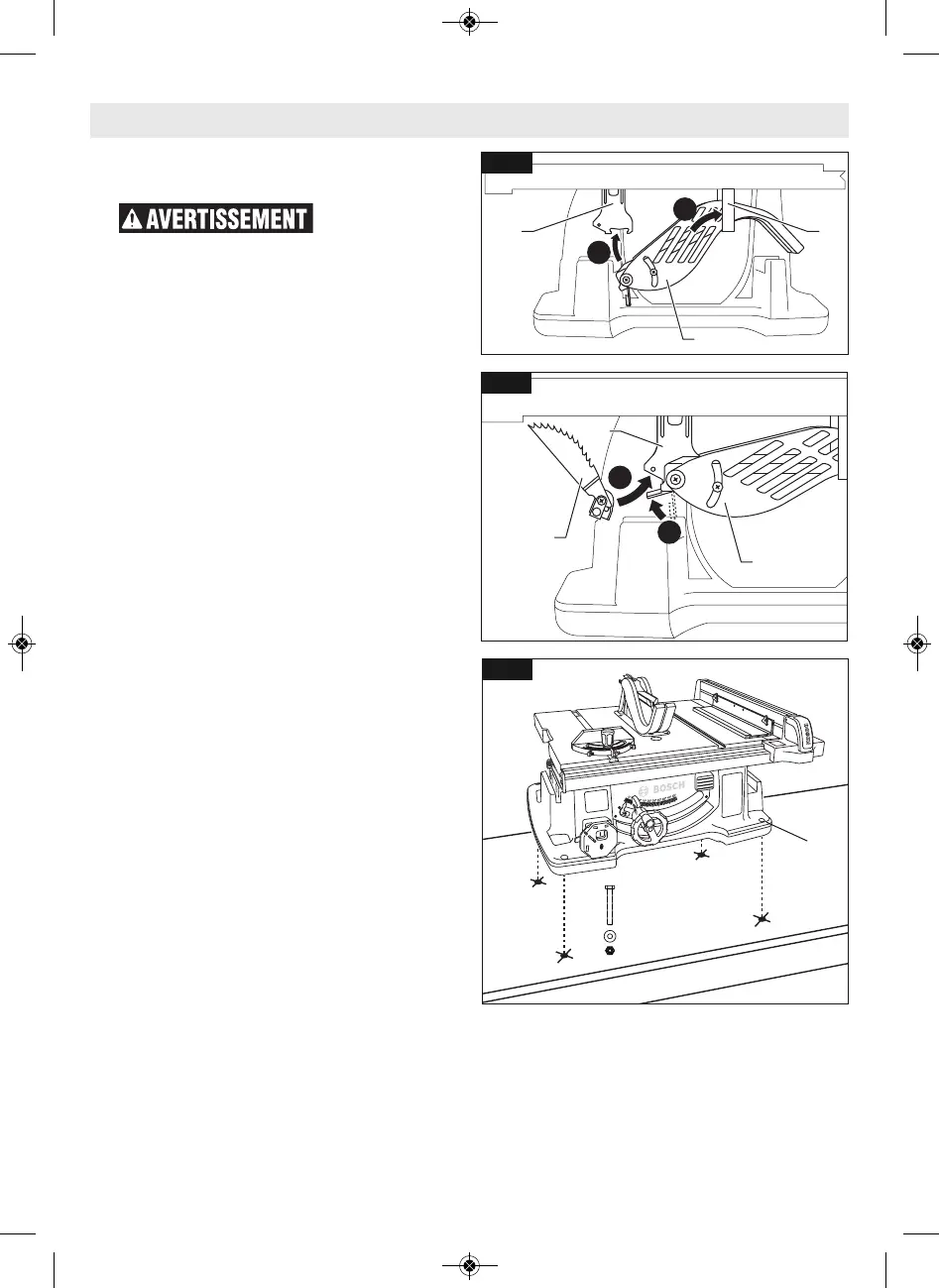 AVERTISSEMENT

BOSCH