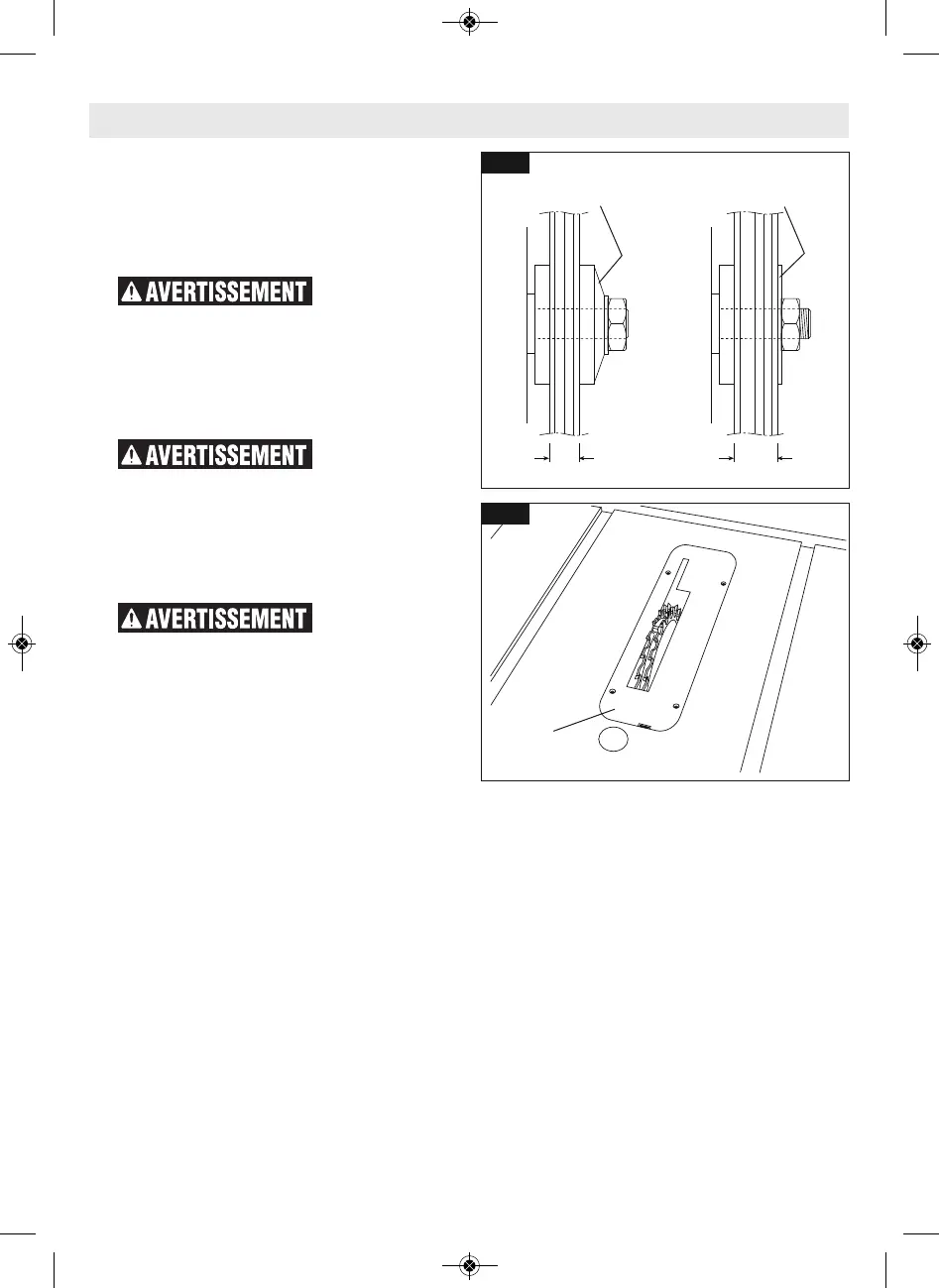 AVERTISSEMENT

AVERTISSEMENT

AVERTISSEMENT