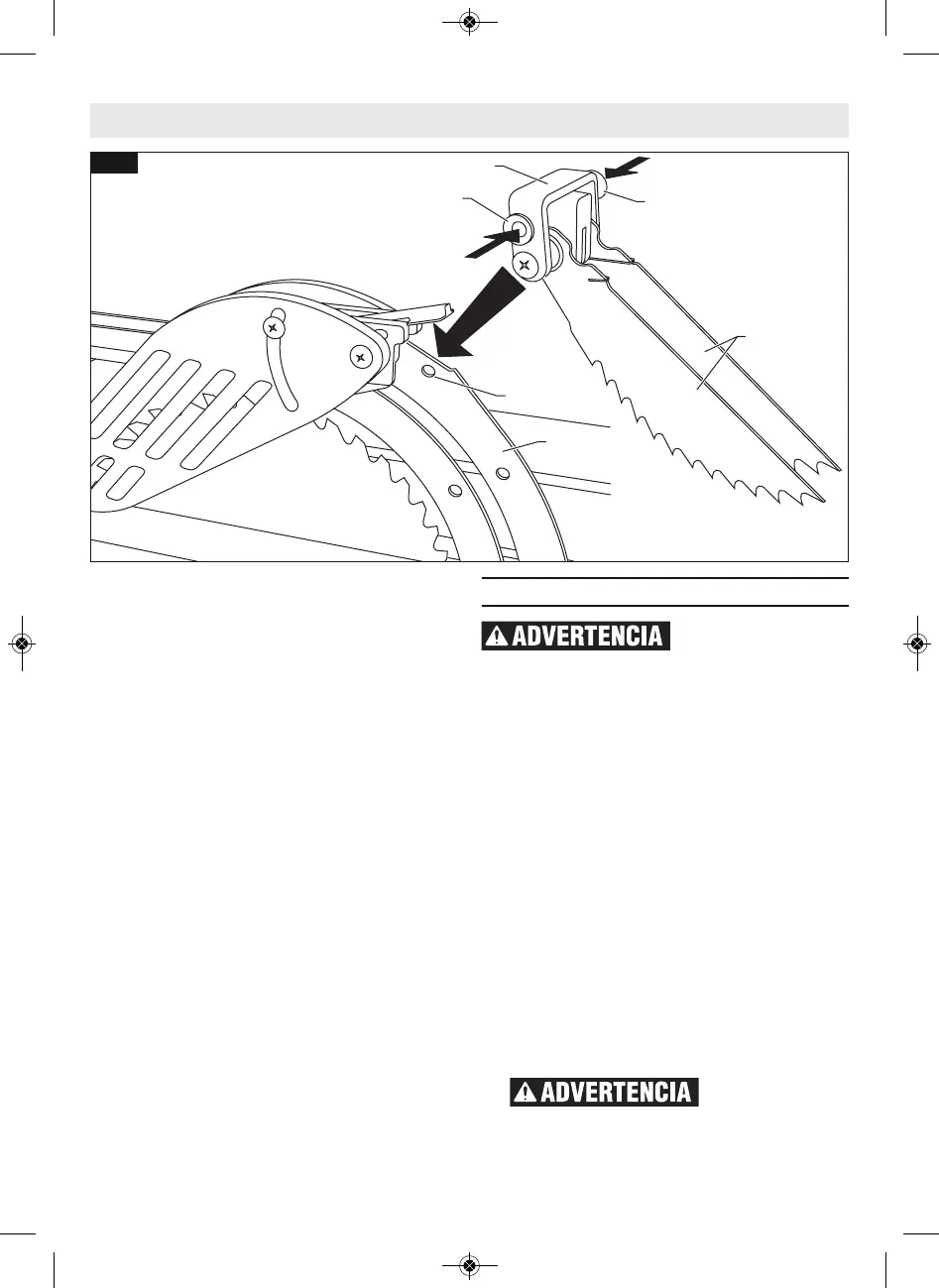 ADVERTENCIA

ADVERTENCIA