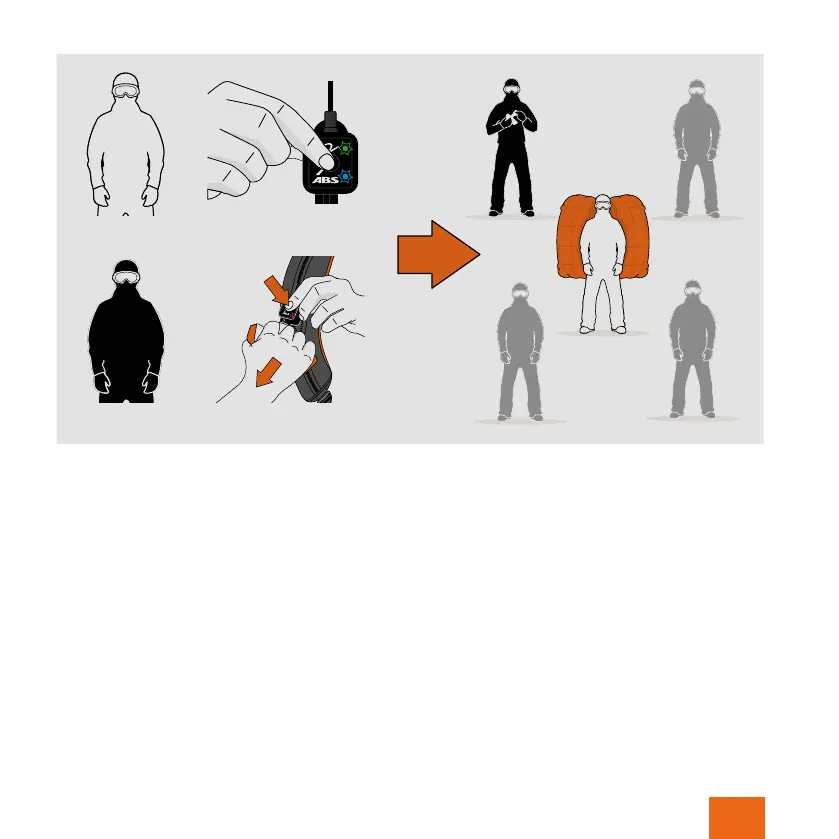 ABS