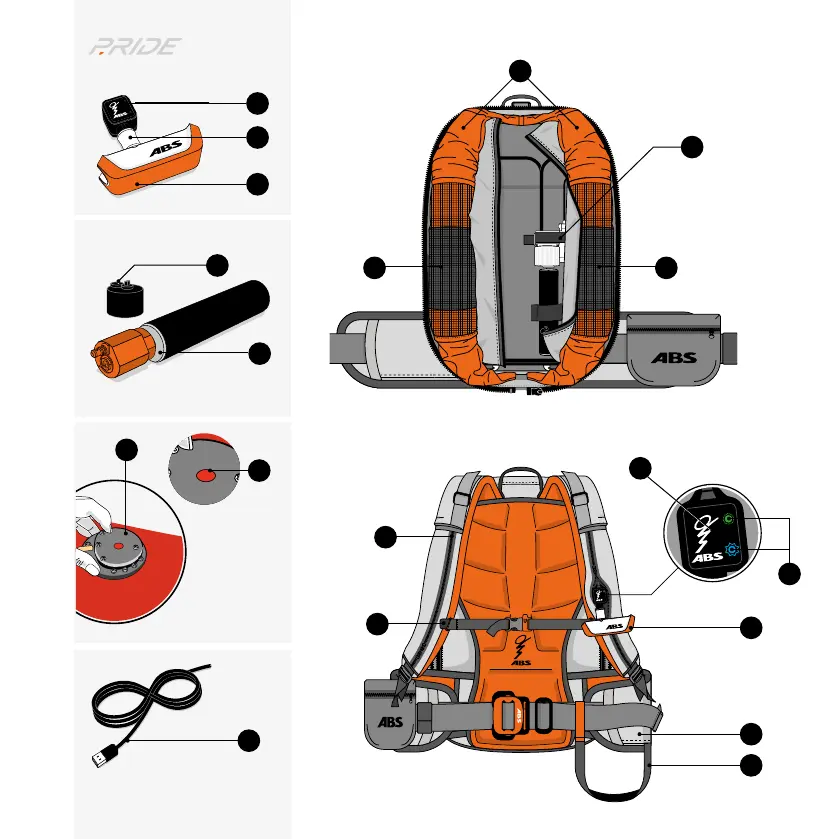 P.RIDE

ABS

ABS

ABS

ABS

ABS

ABS

ABS