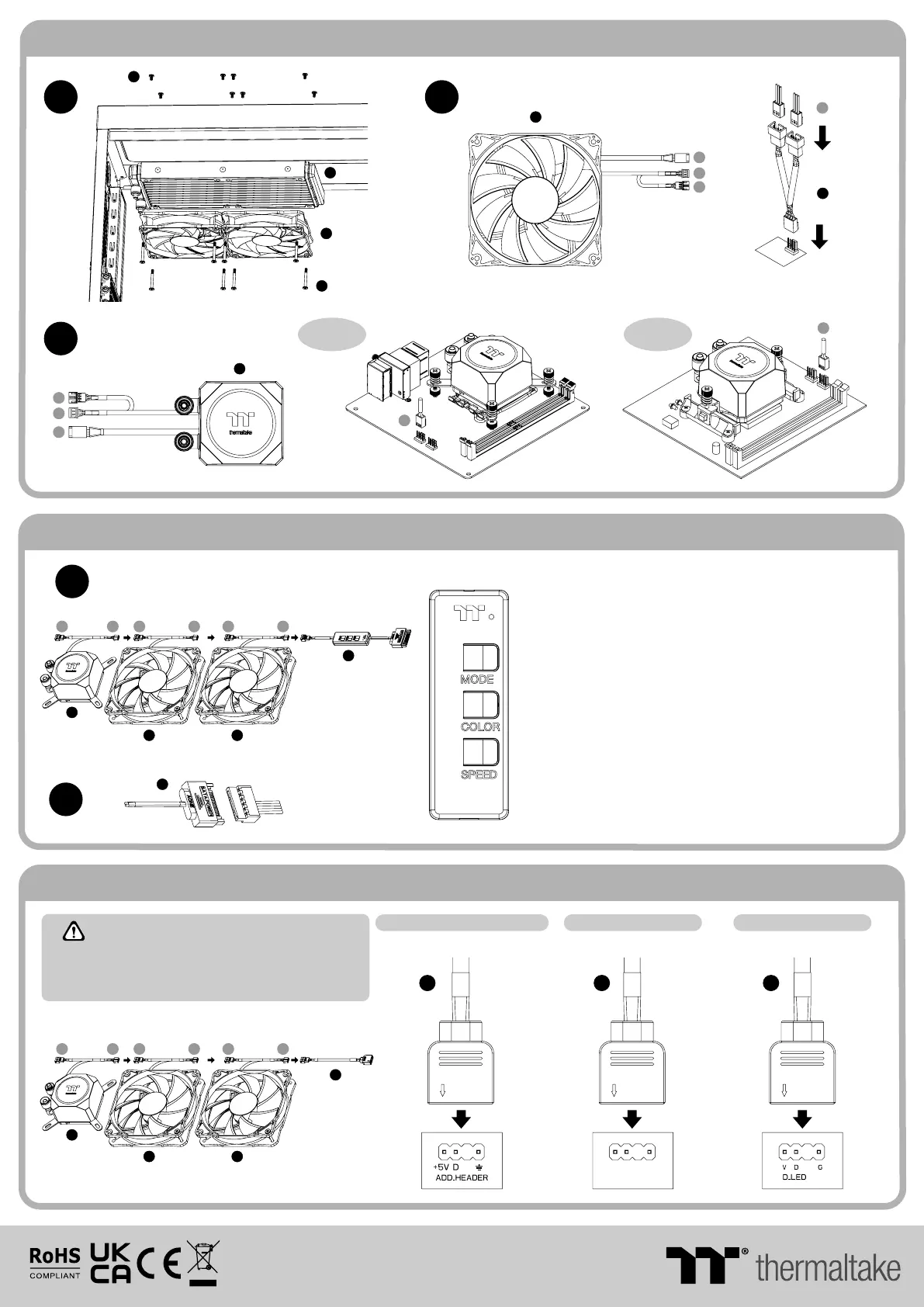 thermaltake

MODE
COLOR
SPEED

+5V D
ADD.HEADER

V D G
D.LED

RoHS
COMPLIANT
UK
CA
CE

thermaltake