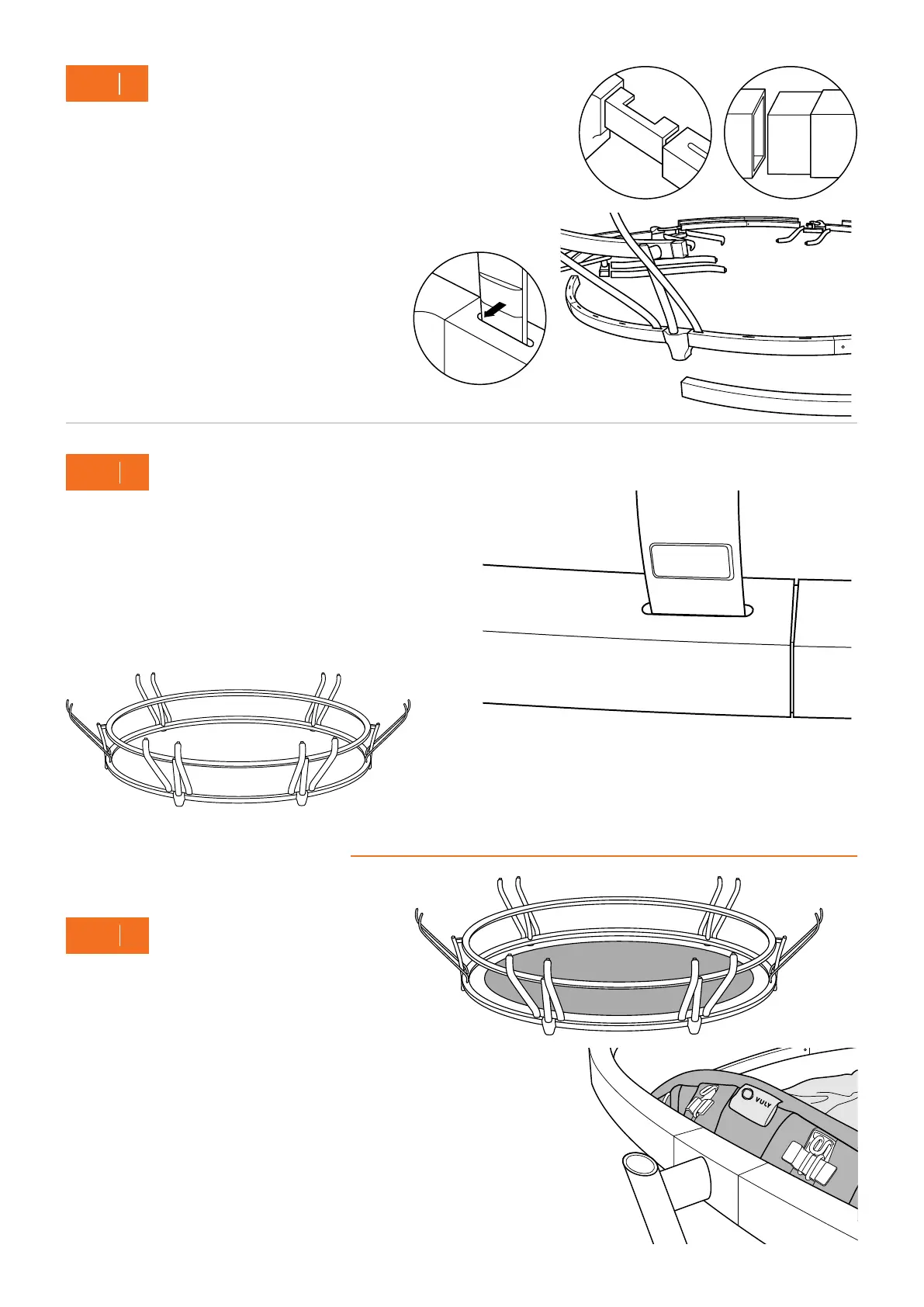 VULY