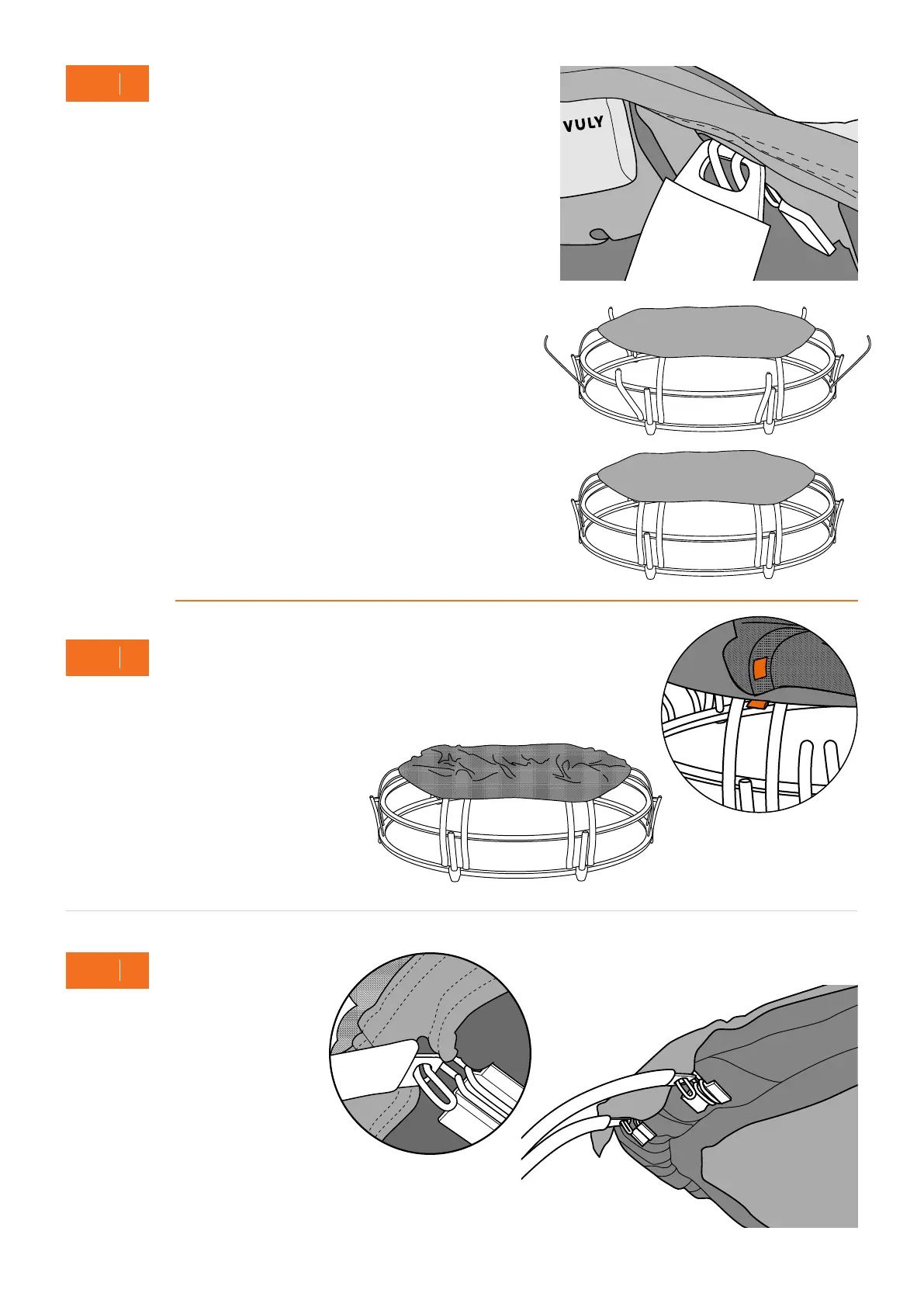 VULY