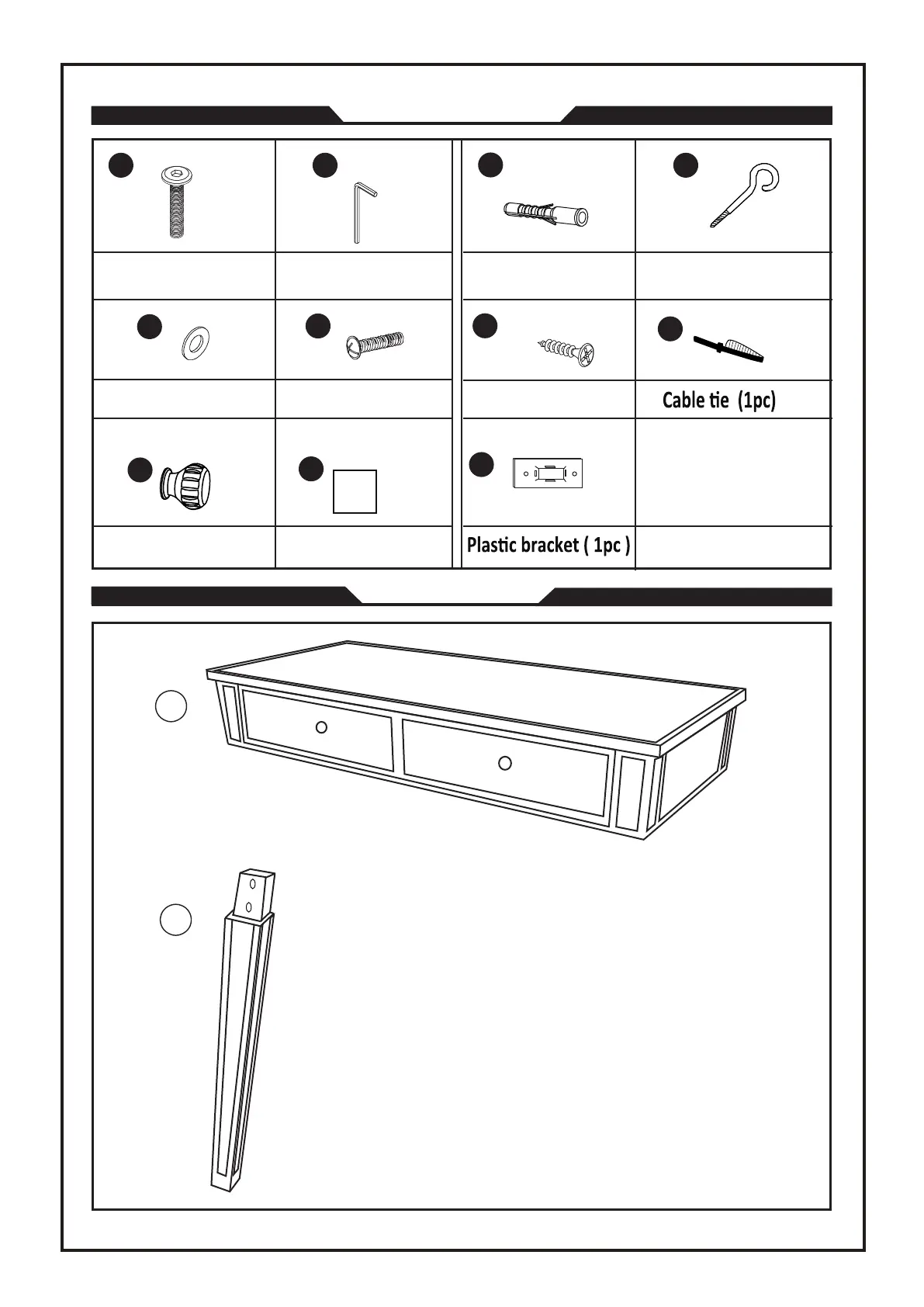 Cable tie (1pc)

Plastic bracket ( 1pc )