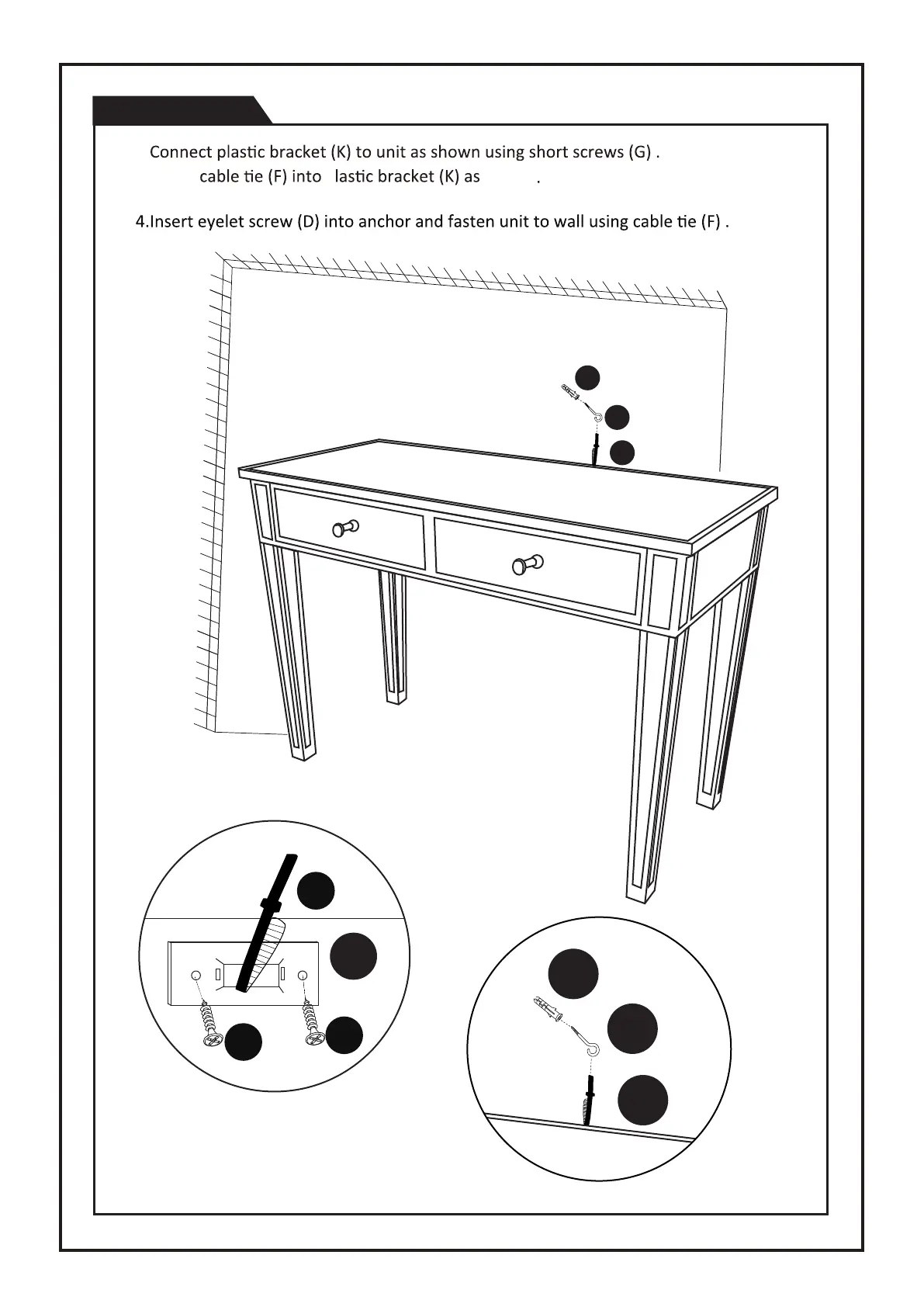 Connect plastic bracket (K) to unit as shown using short screws (G) .
cable tie (F) into lastic bracket (K) as .

4.Insert eyelet screw (D) into anchor and fasten unit to wall using cable tie (F) .