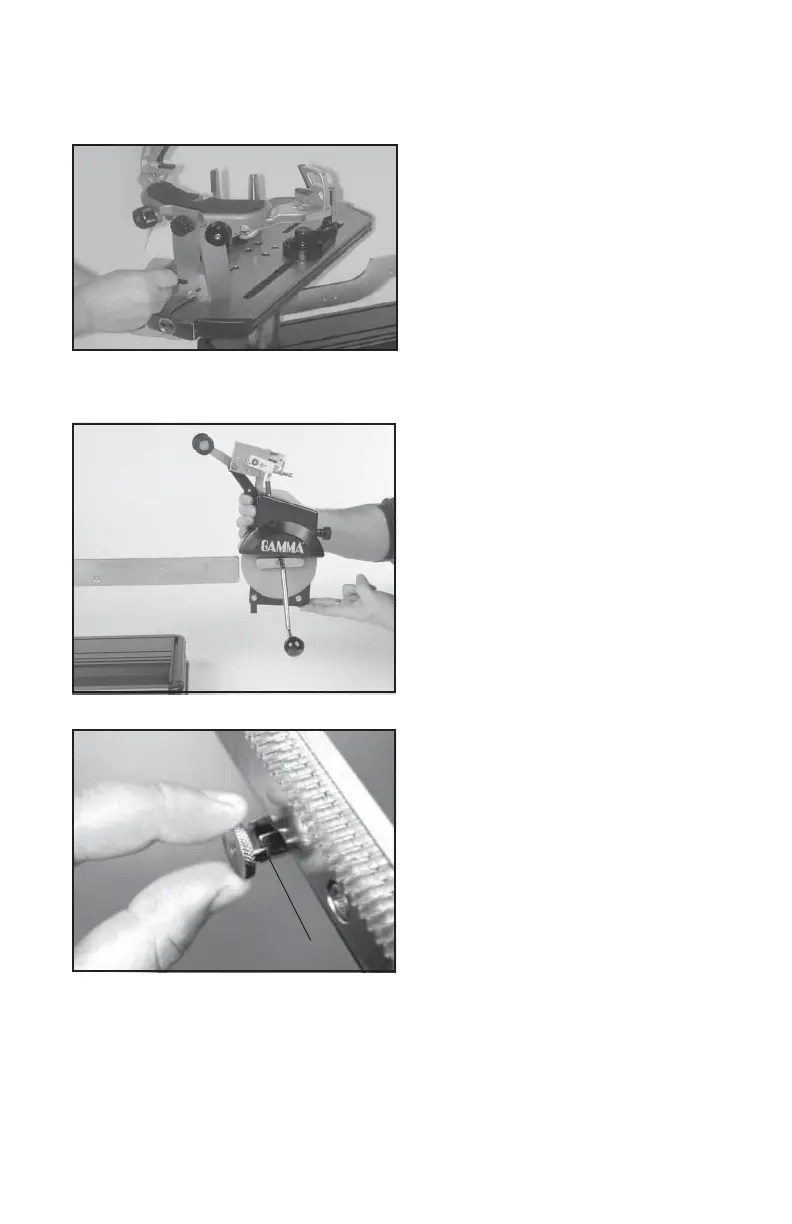 GAMMA