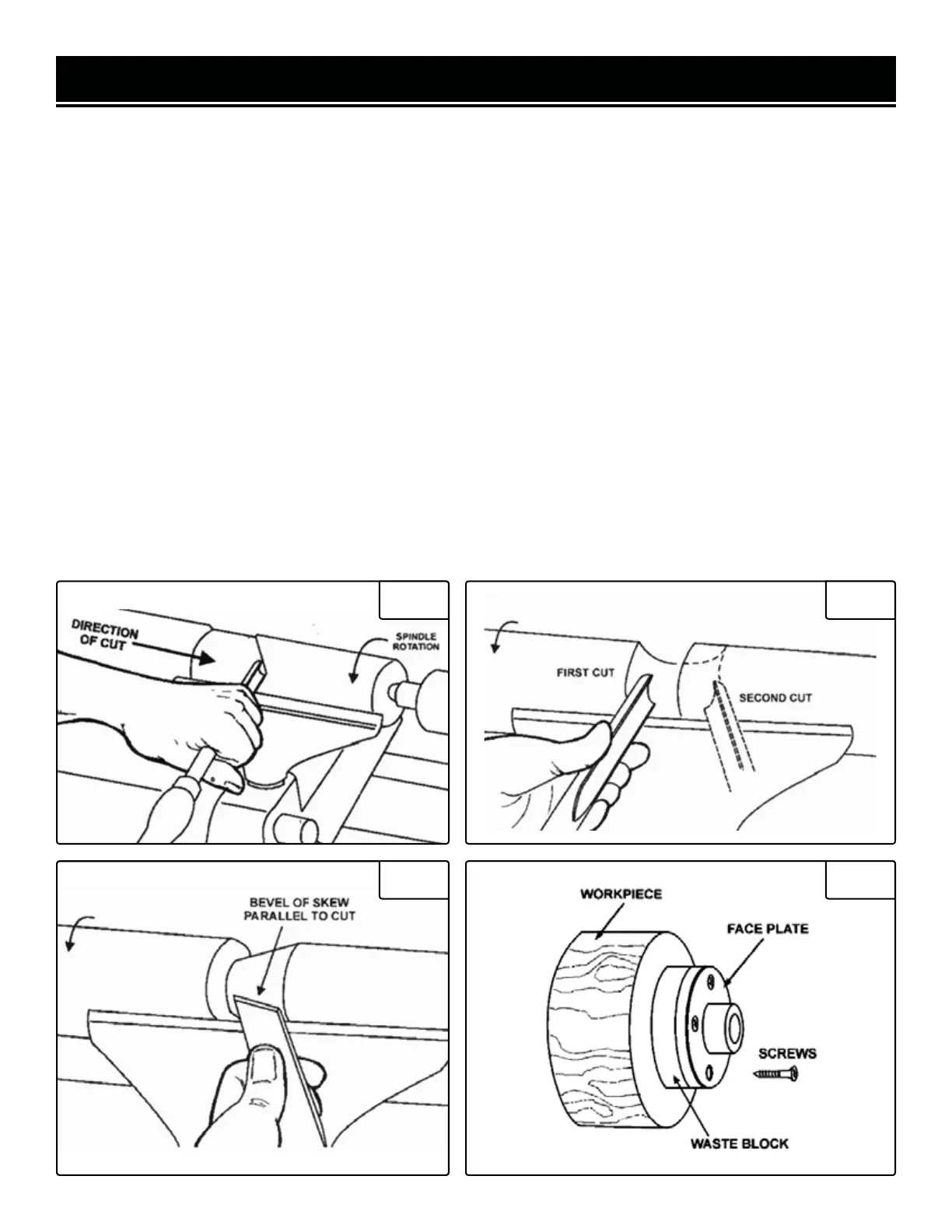 DIRECTION OF CUT

SPINDLE ROTATION

FIRST CUT

SECOND CUT

BEVEL OF SKEW PARALLEL TO CUT

WORKPIECE

FACE PLATE

SCREWS

WASTE BLOCK