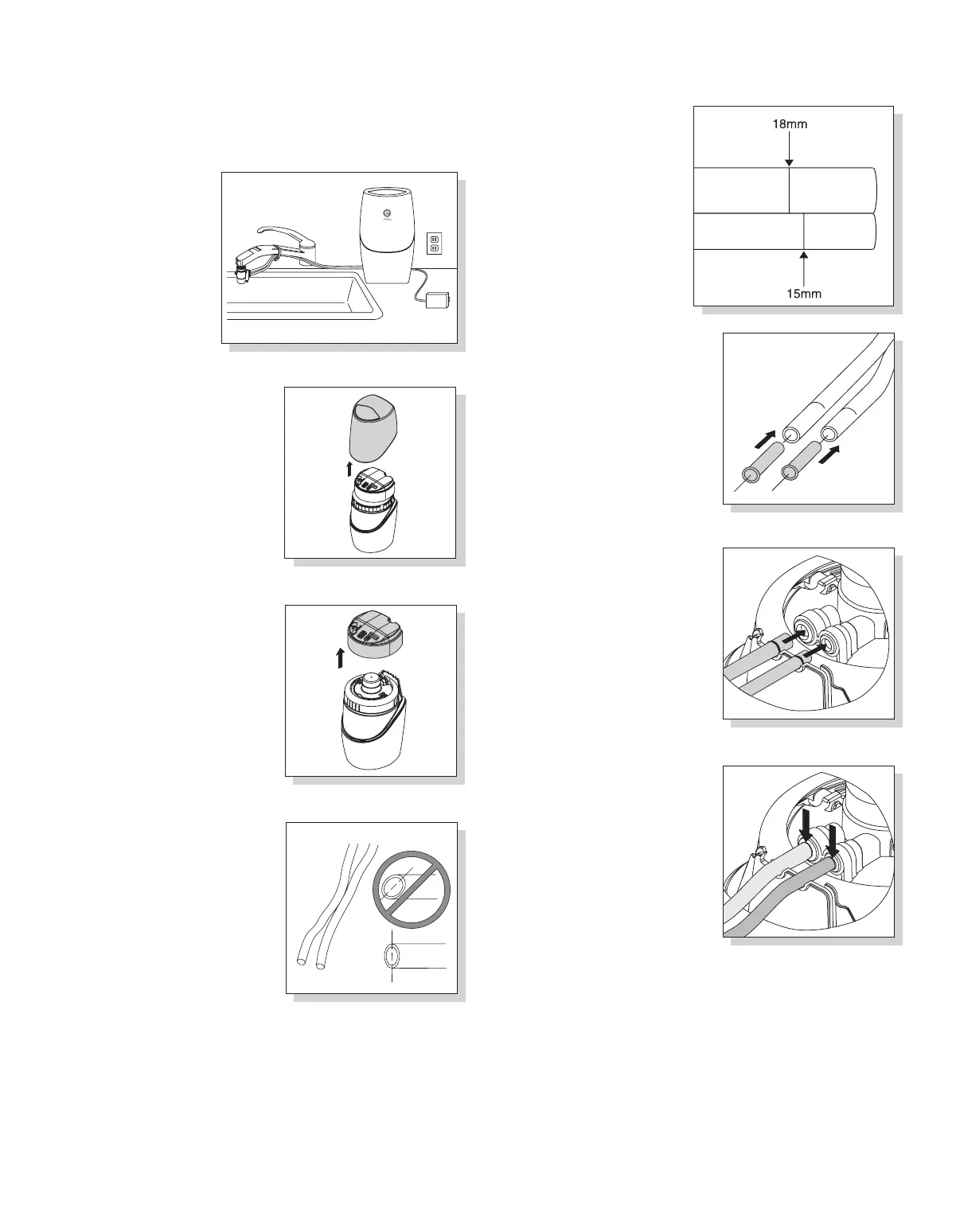 18mm

15mm