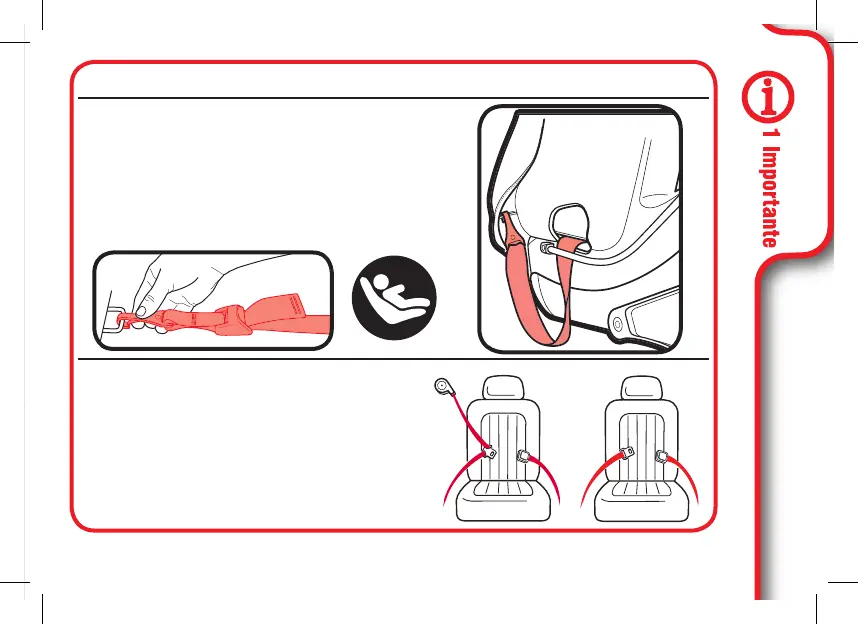 1 Importante