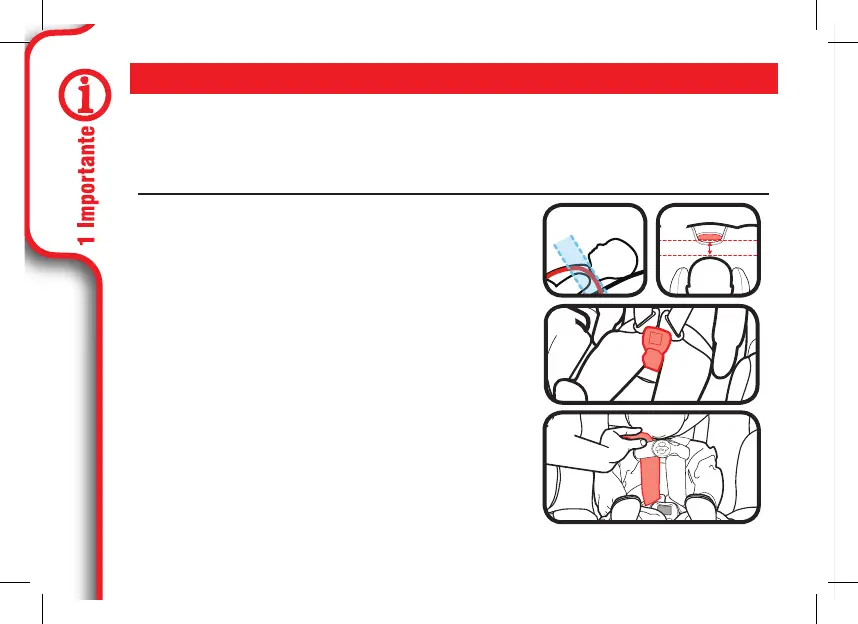 1 Importante