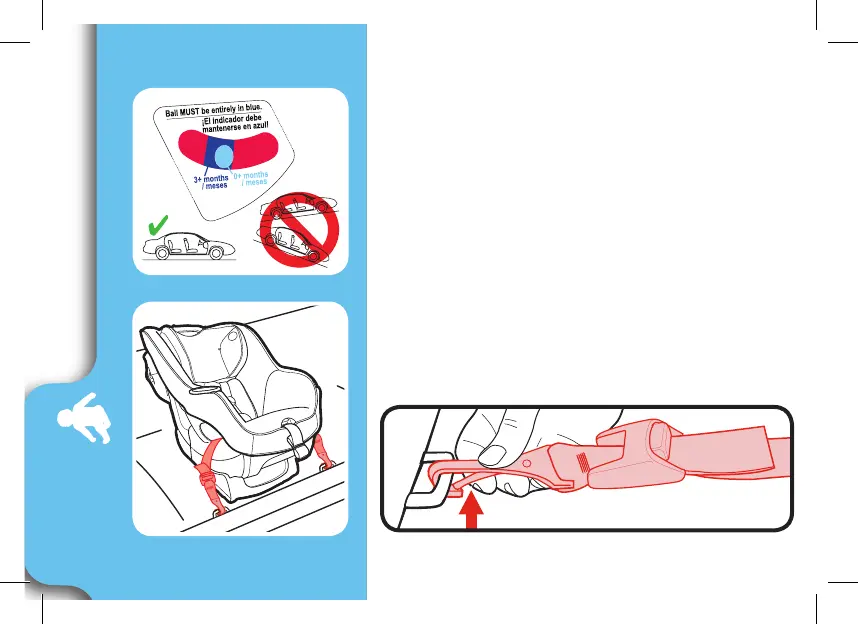 Ball MUST be entirely in blue.
¡El indicador debe mantenerse en azul!
3+ months / meses
0+ months / meses