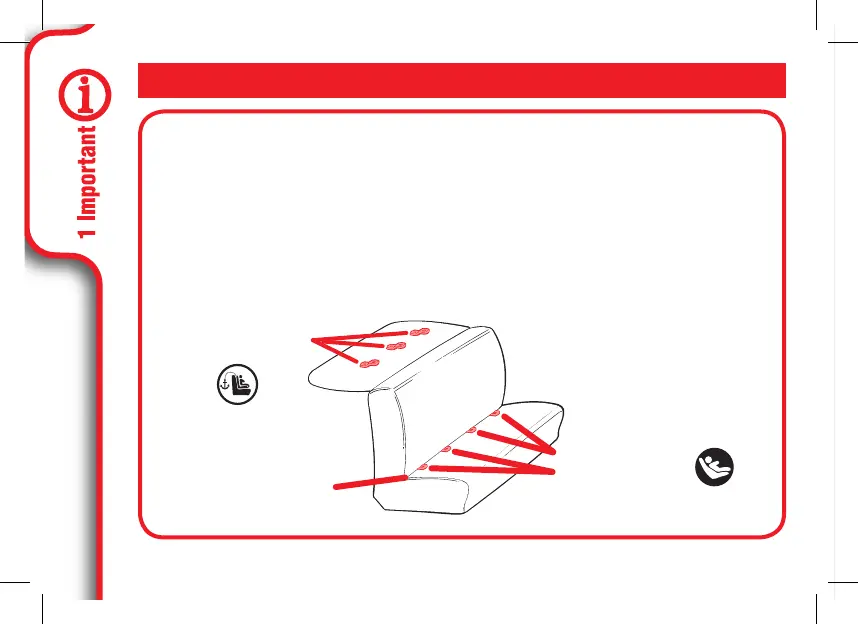 1 Important