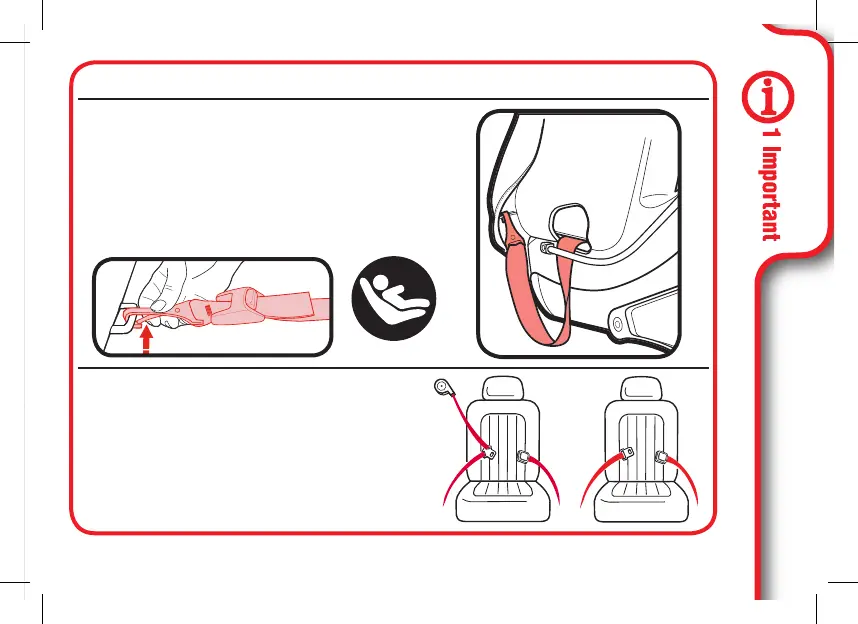 i
1 Important