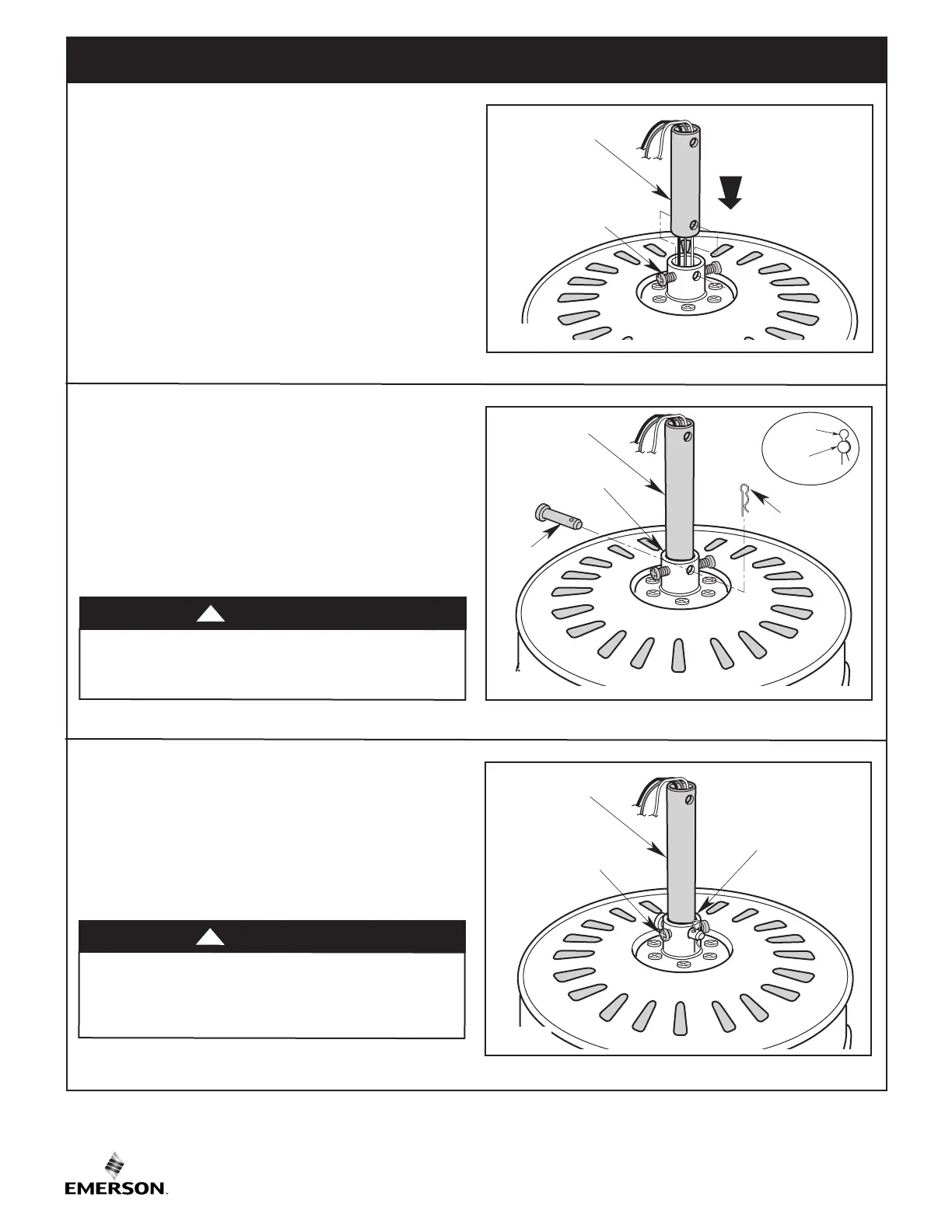 EMERSON.