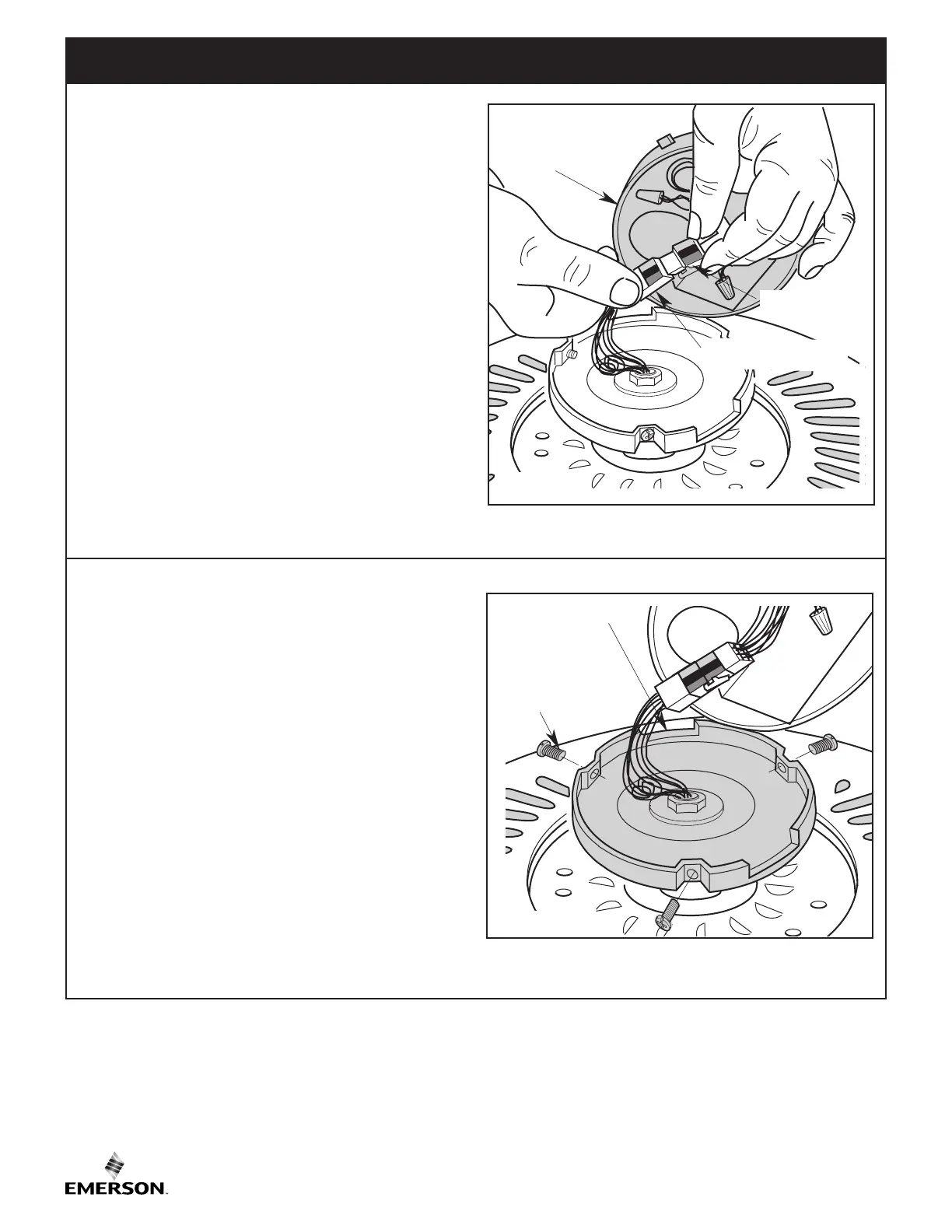 EMERSON.