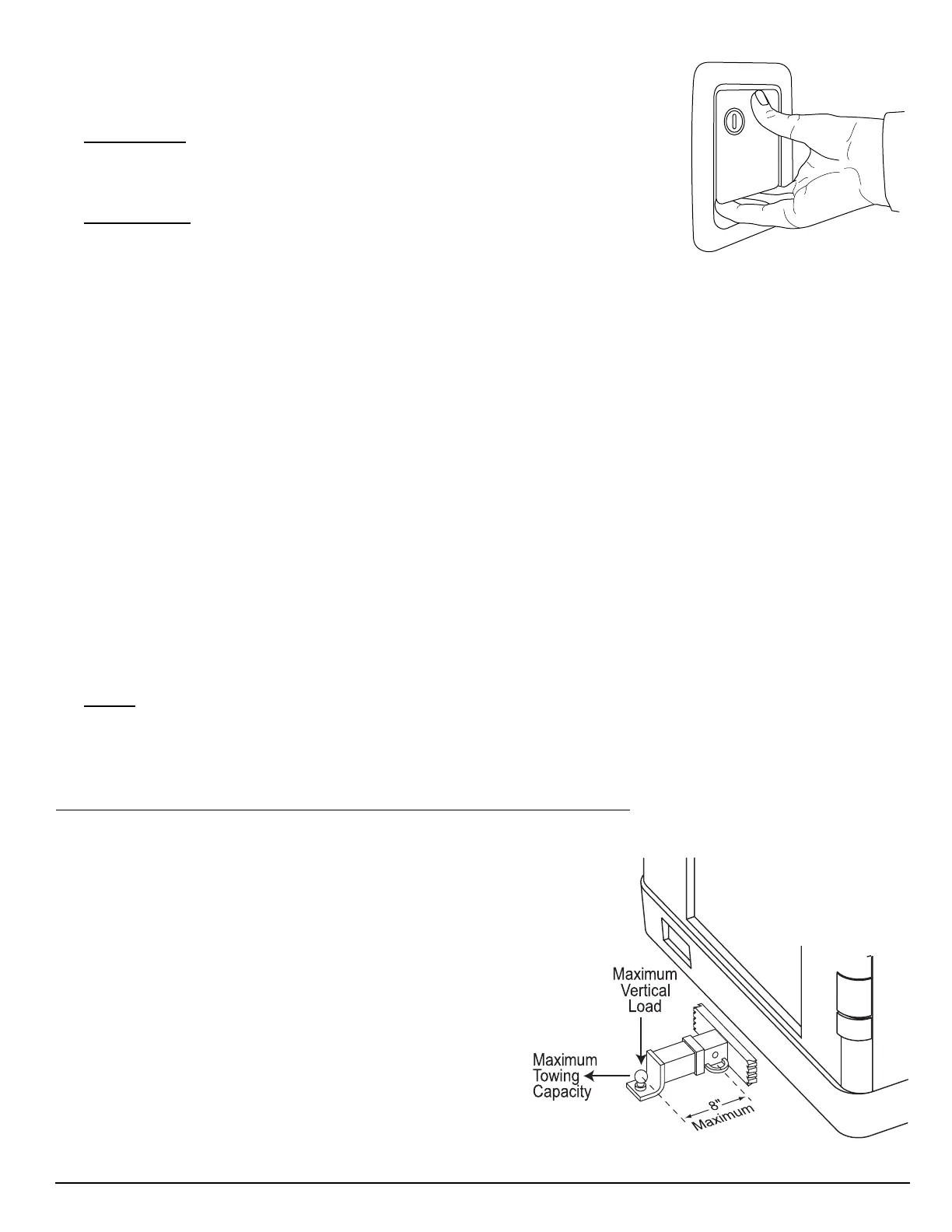 Maximum Vertical Load

Maximum Towing Capacity

8"
Maximum