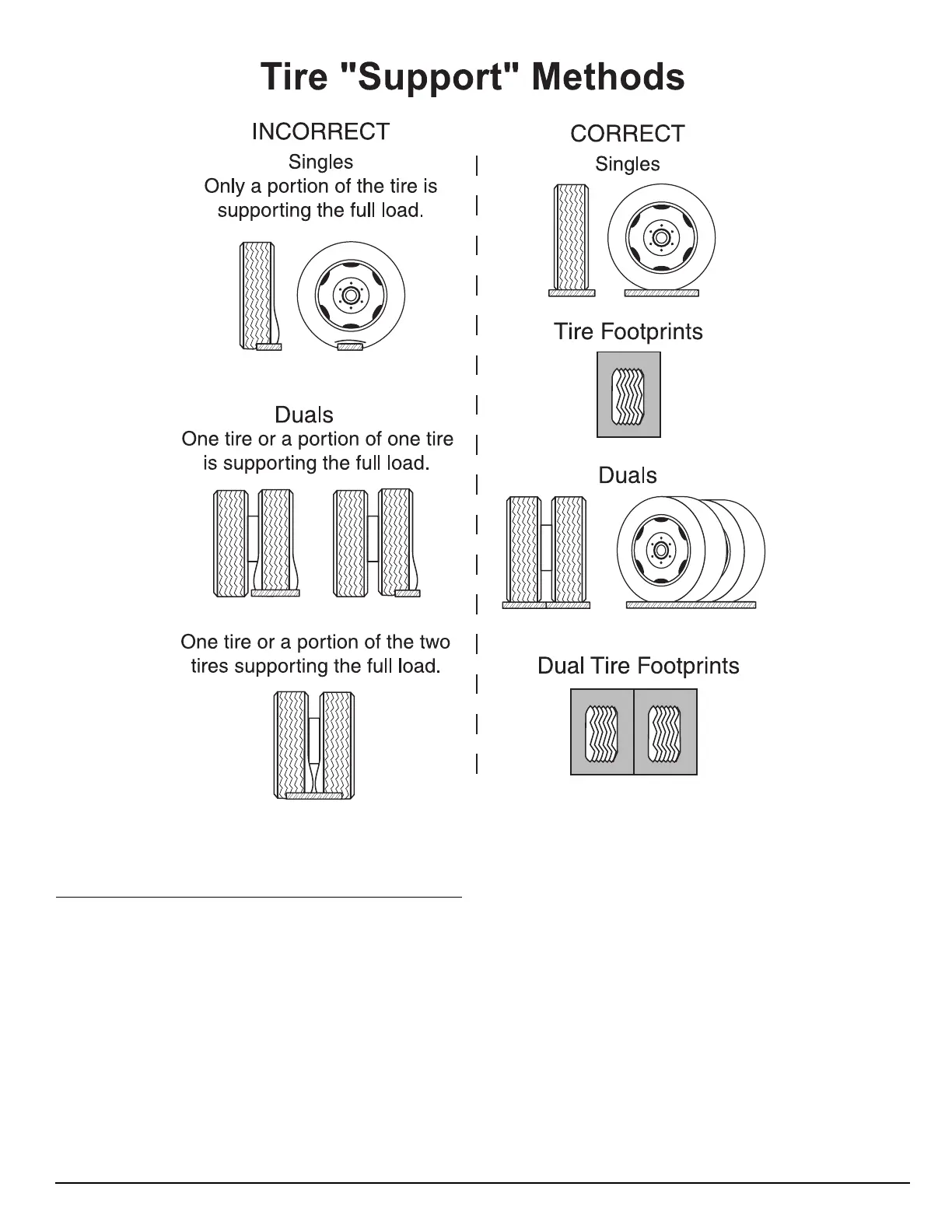 Tire "Support" Methods

INCORRECT

Singles
Only a portion of the tire is supporting the full load.

Duals
One tire or a portion of one tire is supporting the full load.

One tire or a portion of the two tires supporting the full load.

CORRECT

Singles

Tire Footprints

Duals

Dual Tire Footprints