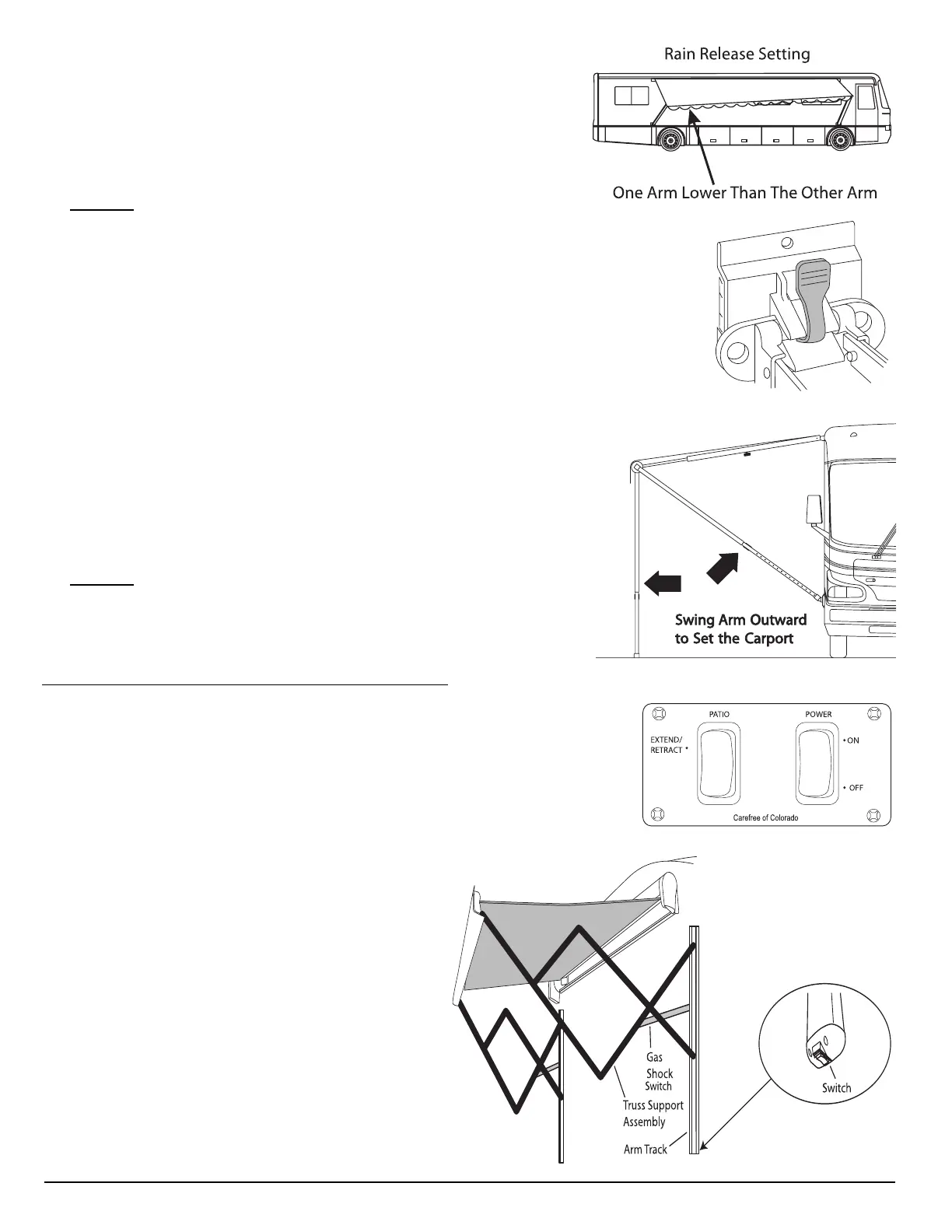 Rain Release Setting

One Arm Lower Than The Other Arm

Swing Arm Outward to Set the Carport

PATIO

POWER

EXTEND/ RETRACT

ON

OFF

Carefree of Colorado

Gas Shock

Switch

Truss Support Assembly

Arm Track

Switch