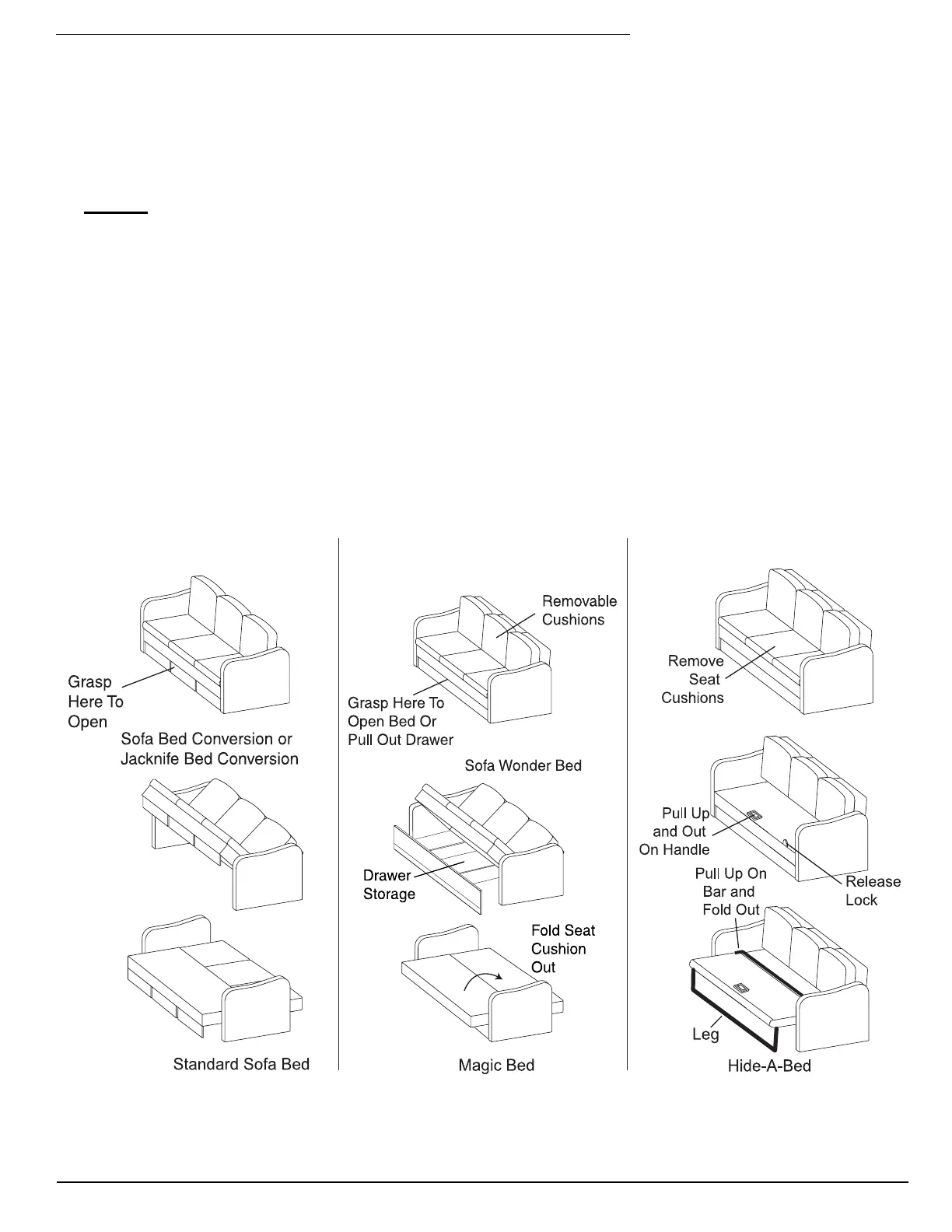 Grasp Here To Open

Sofa Bed Conversion or Jacknife Bed Conversion

Standard Sofa Bed

Removable Cushions

Grasp Here To Open Bed Or Pull Out Drawer

Sofa Wonder Bed

Drawer Storage

Fold Seat Cushion Out

Magic Bed

Remove Seat Cushions

Pull Up and Out On Handle

Release Lock

Pull Up On Bar and Fold Out

Leg

Hide-A-Bed