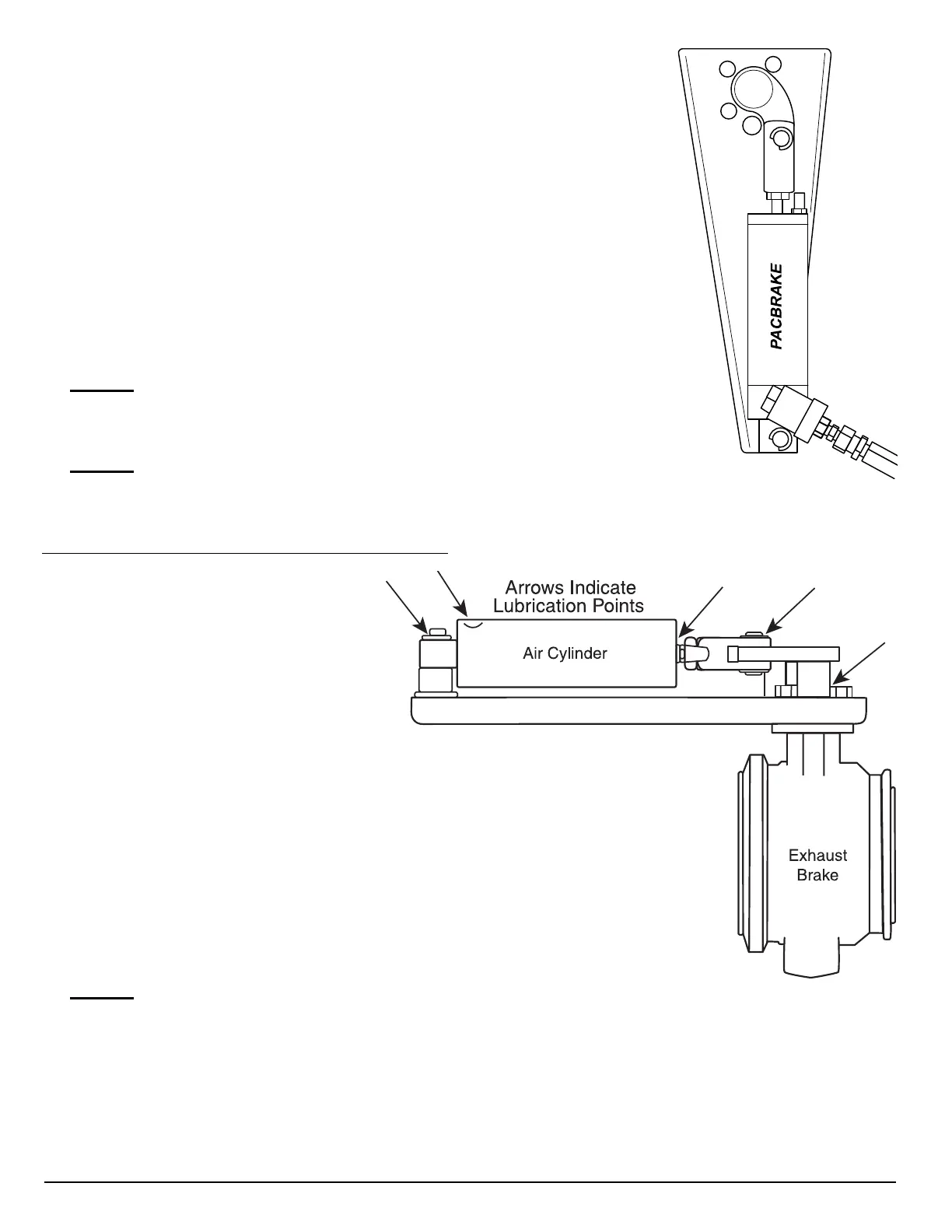 PACBRAKE

Arrows Indicate Lubrication Points

Air Cylinder

Exhaust Brake