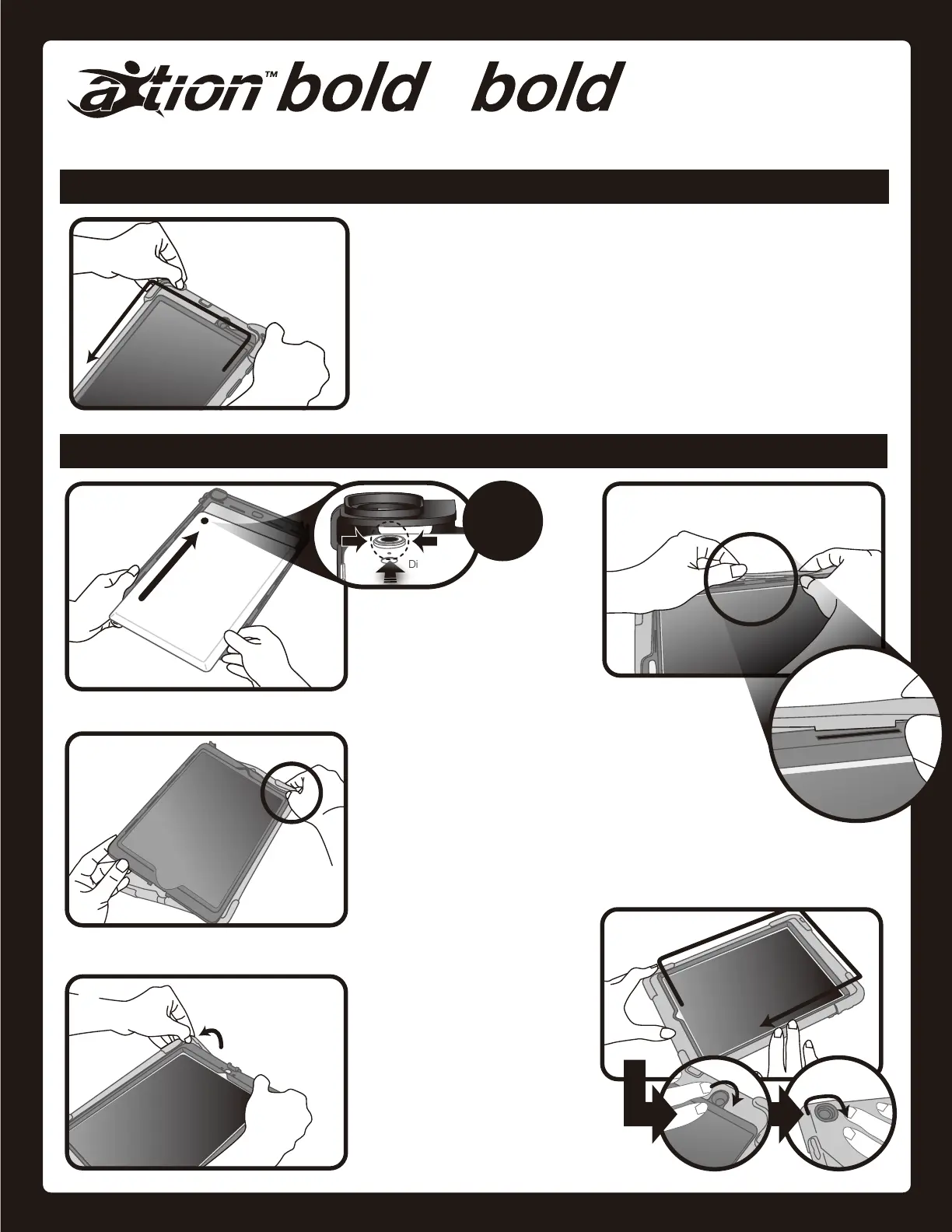 axtion™ bold bold

Di