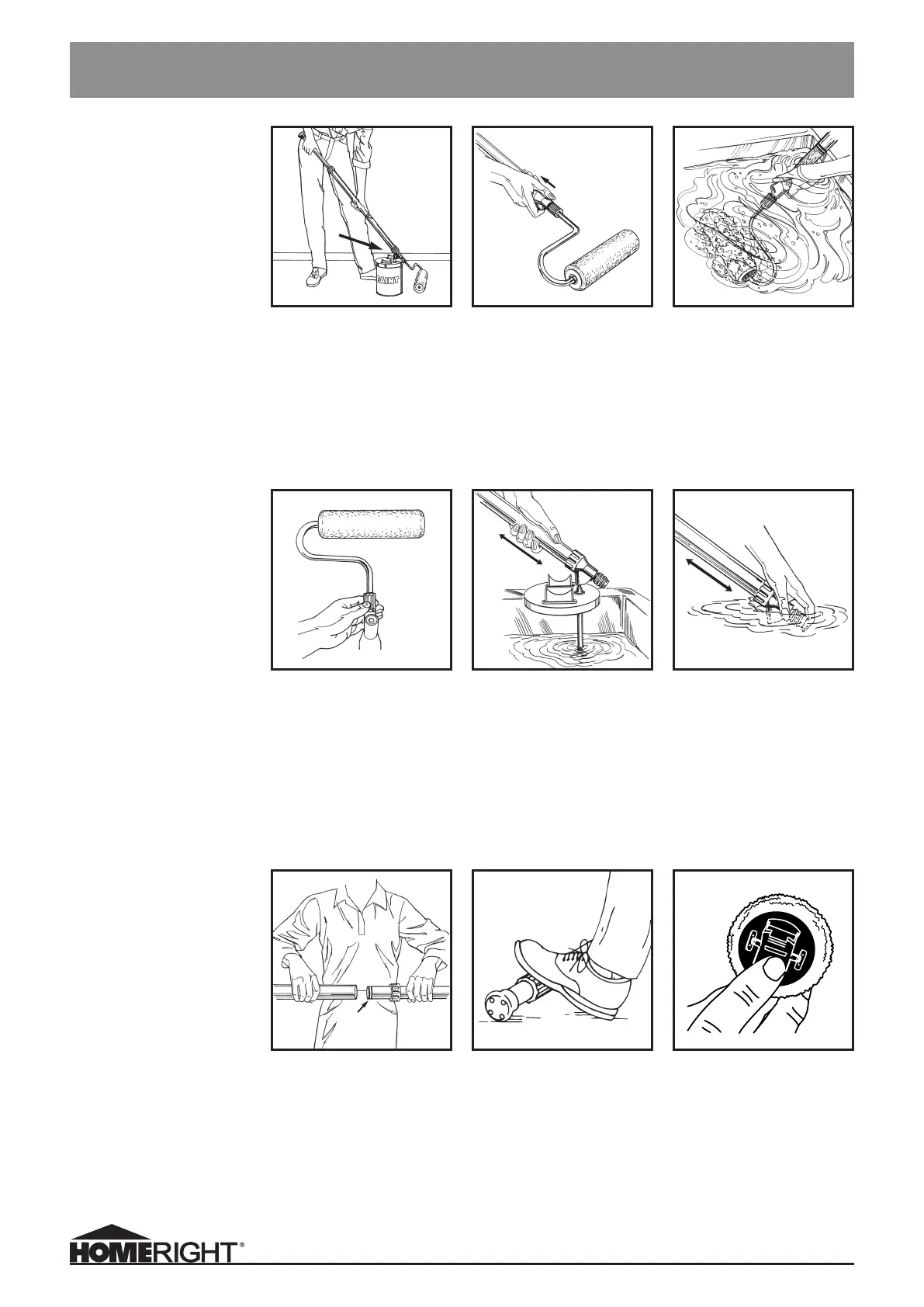 PAINT

HOMERIGHT®