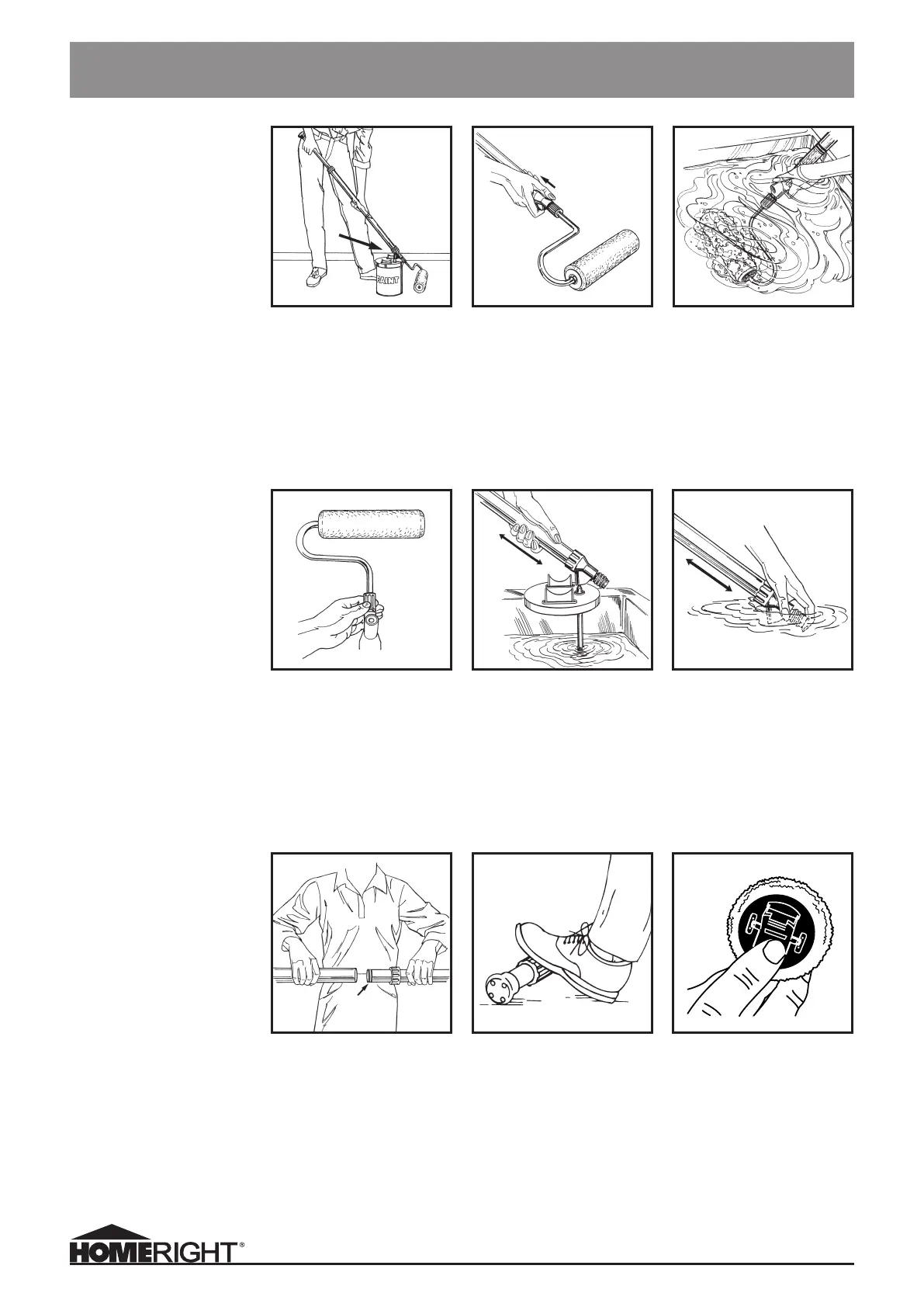 PAINT

HOMERIGHT®