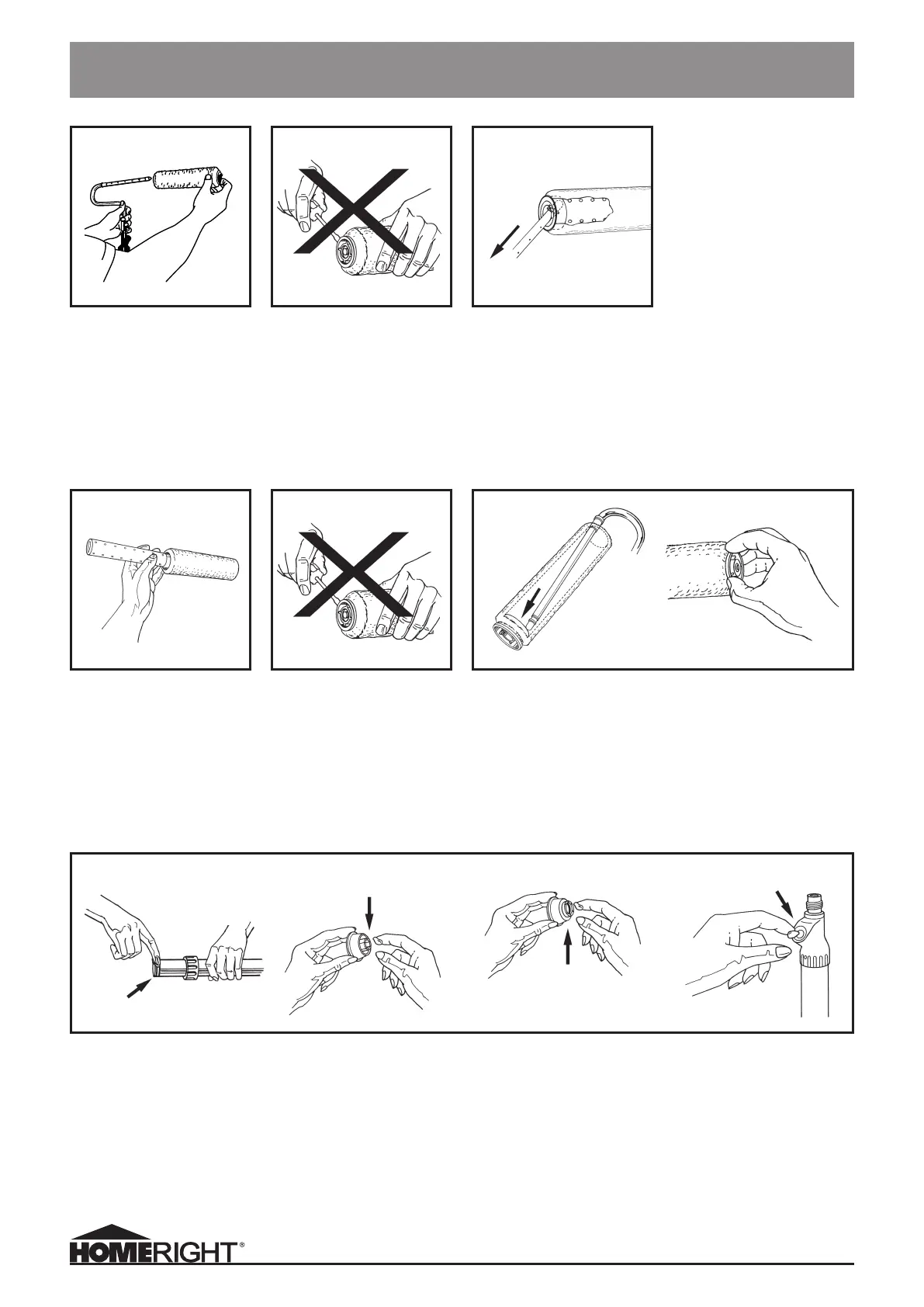 HOMERIGHT®