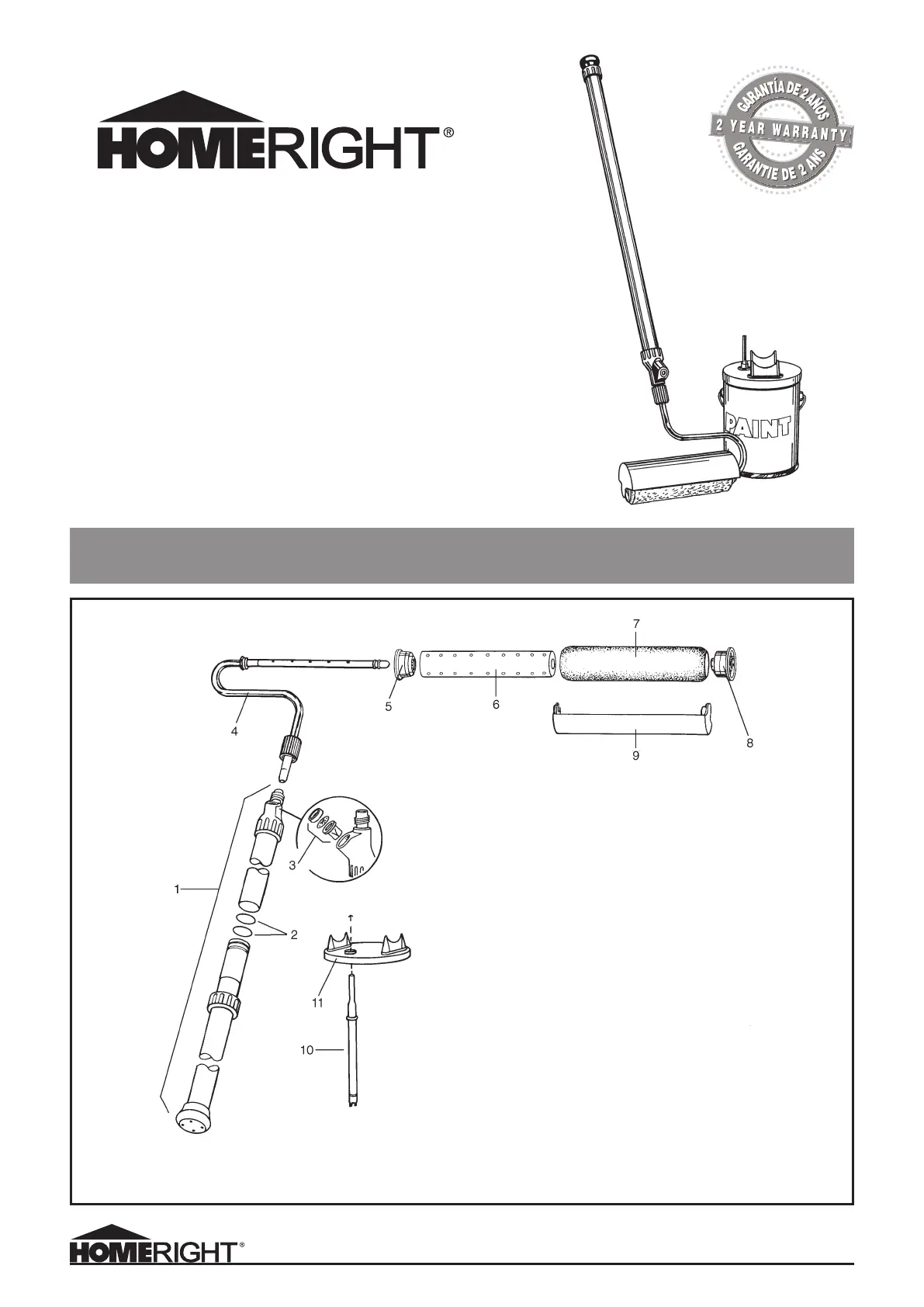 HOMERIGHT®

GARANTÍA DE 2 AÑOS
2 YEAR WARRANTY
GARANTIE DE 2 ANS

PAINT

7
5
6
4
9
8
3
1
2
11
10

HOMERIGHT®