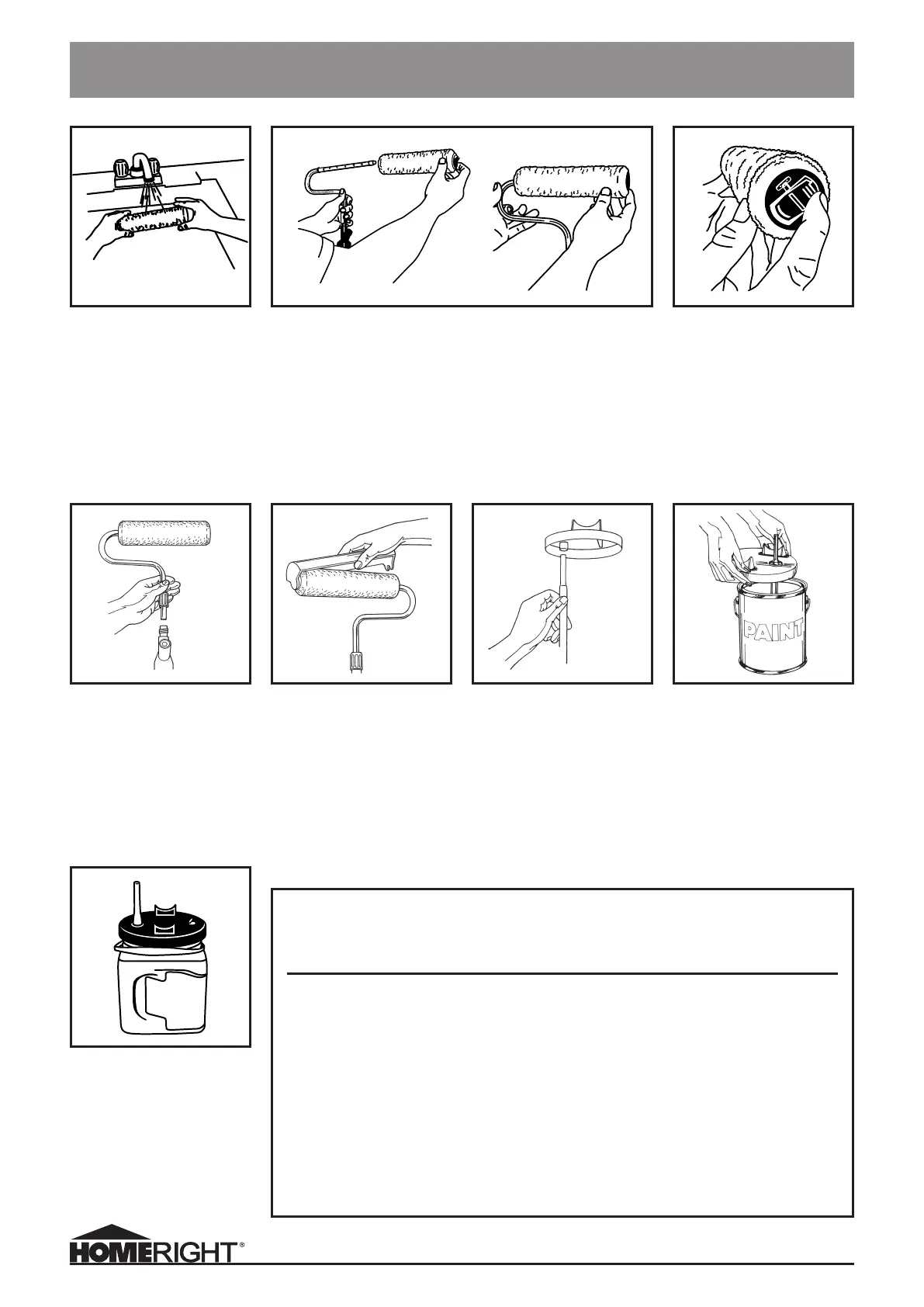 PAINT

HOMERIGHT®