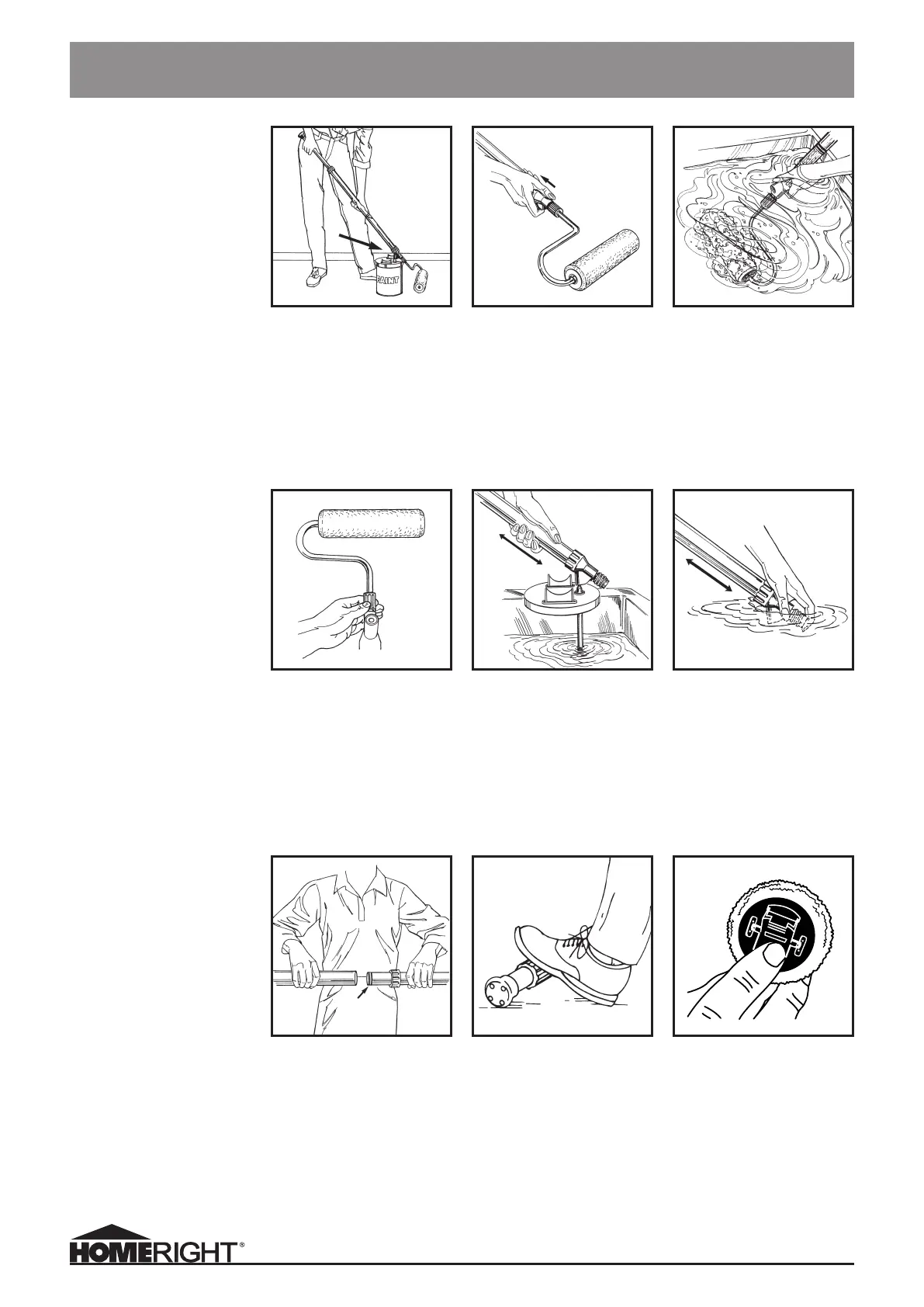 PAINT

HOMERIGHT®