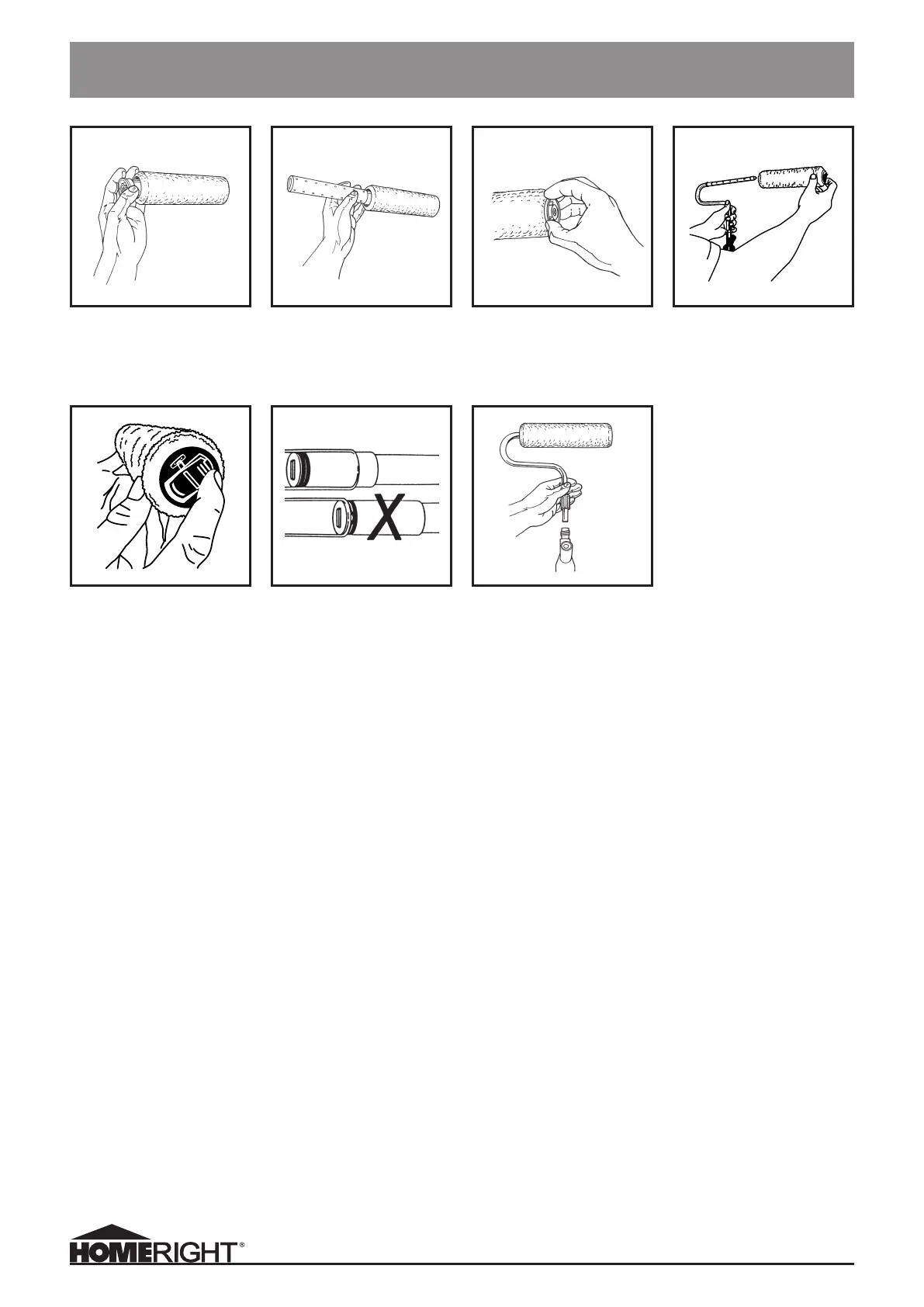 X

HOMERIGHT®