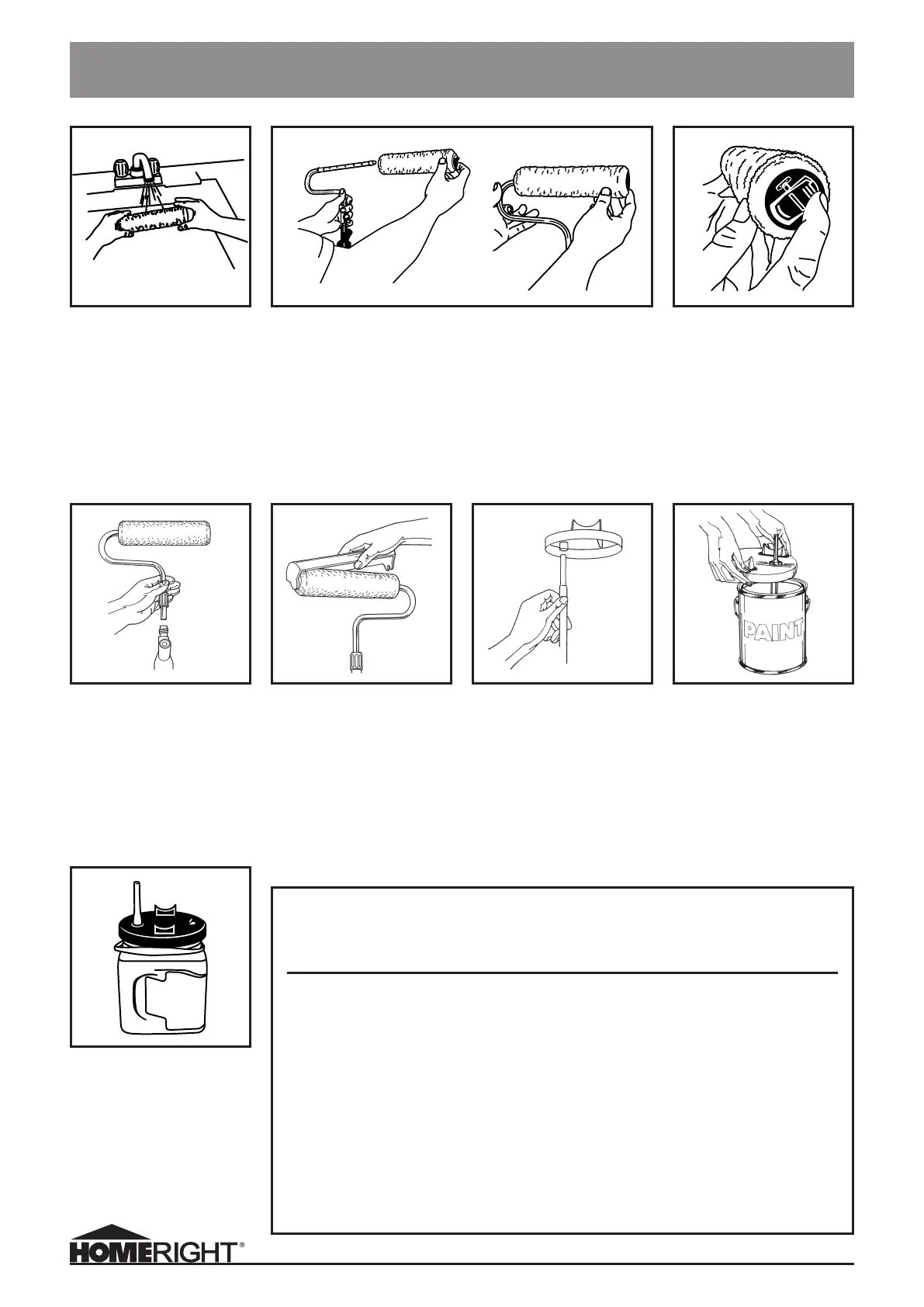 PAINT

HOMERIGHT®