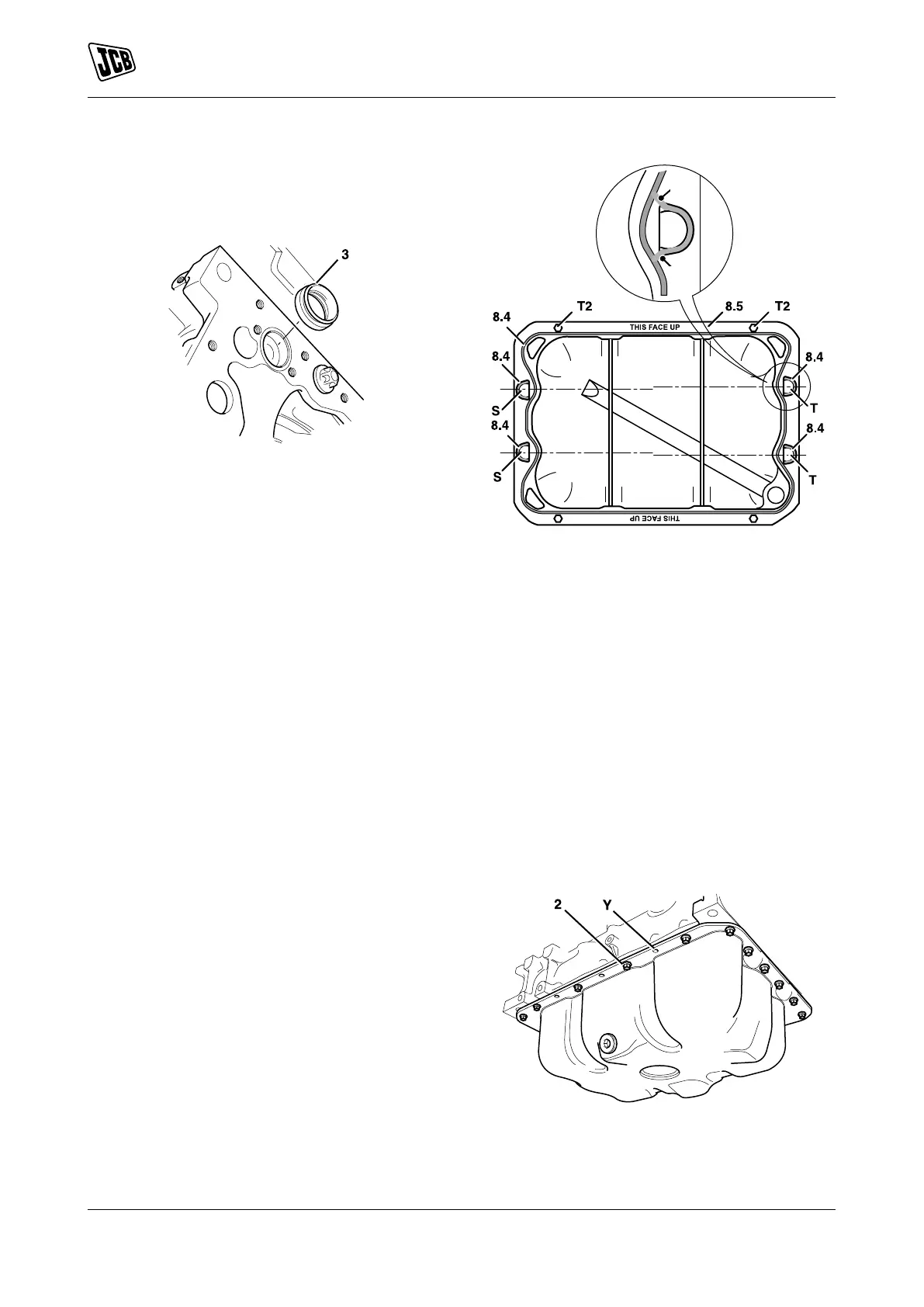 JCB

3

T2
8.5
T2
8.4
THIS FACE UP
8.4
8.4
S
T
8.4
8.4
S
T
THIS FACE UP

2
Y