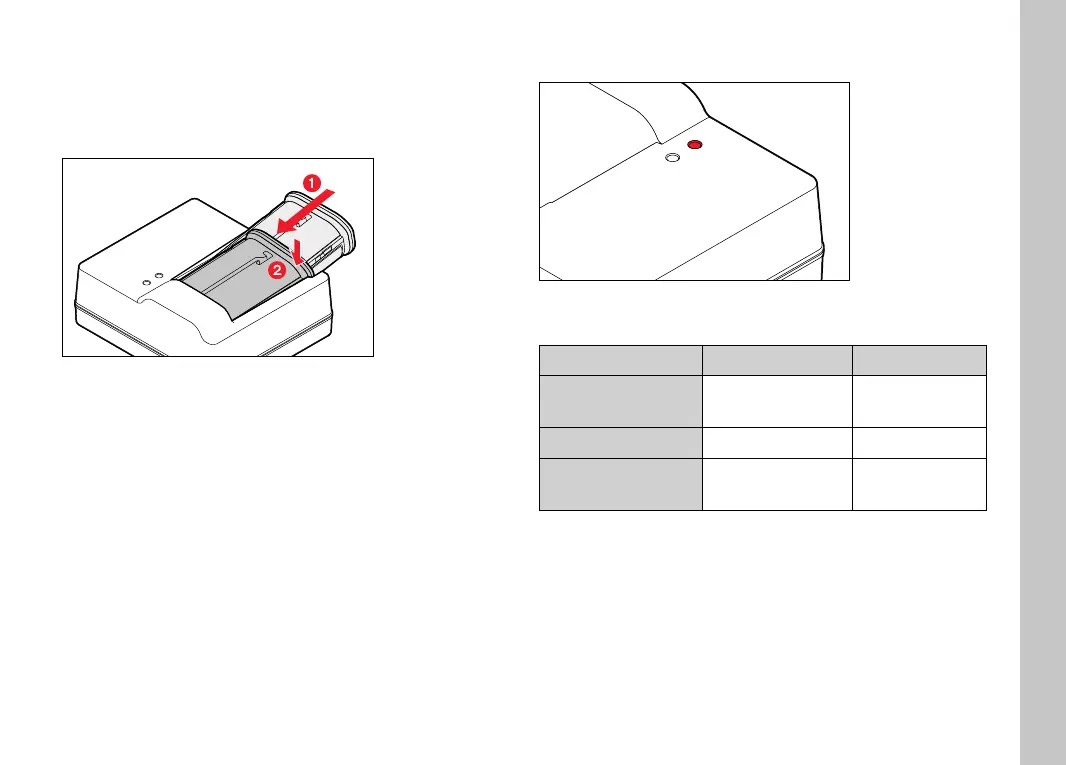 1

2