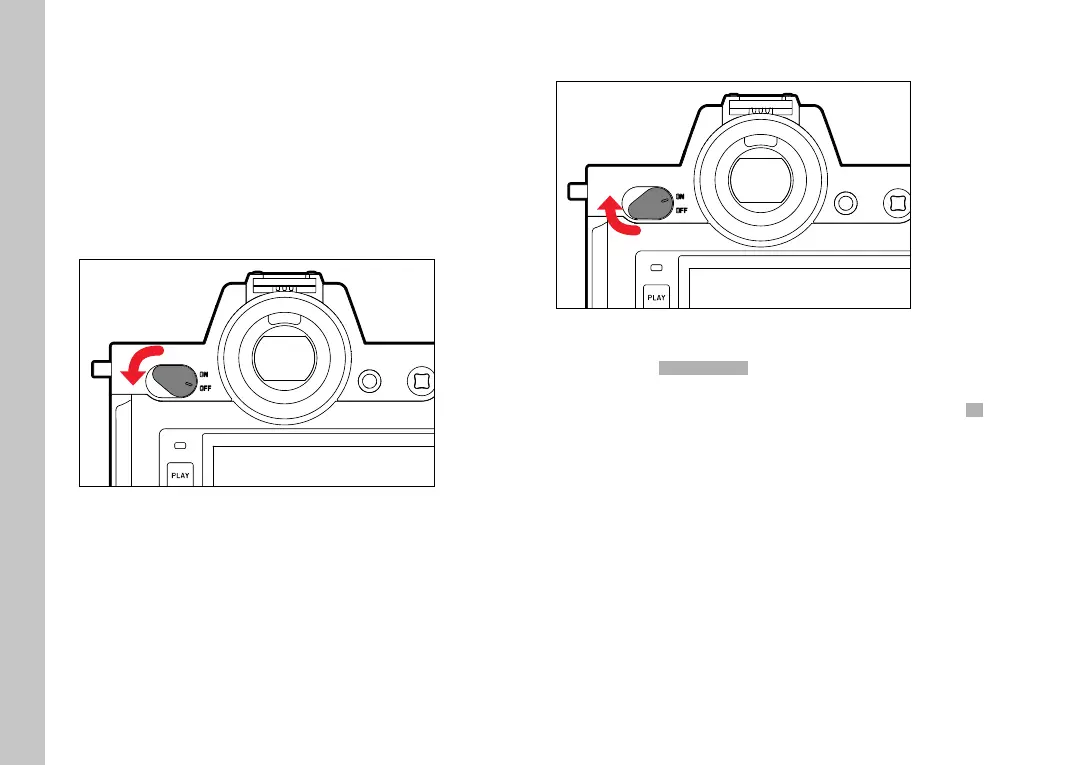 ON
OFF
PLAY

ON
OFF
PLAY