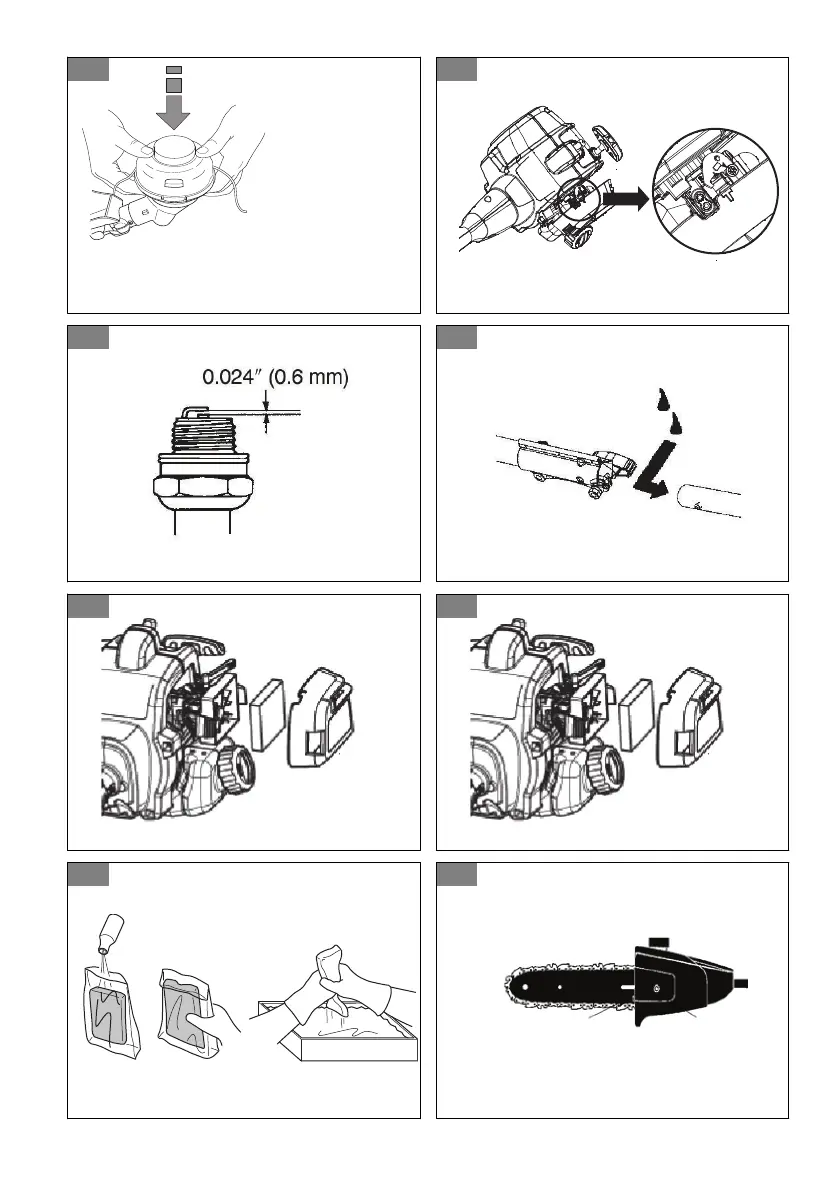 0.024″ (0.6 mm)