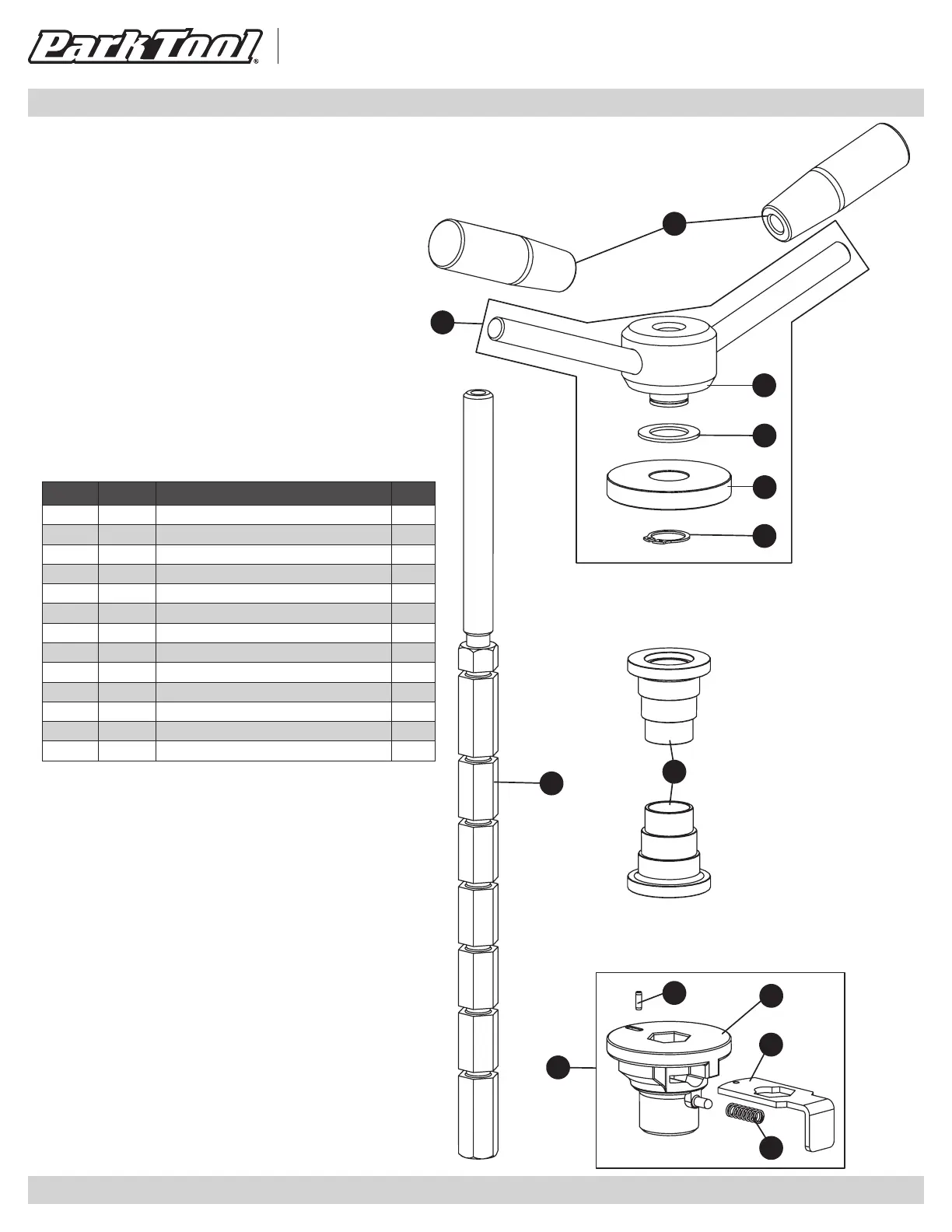 Park Tool®