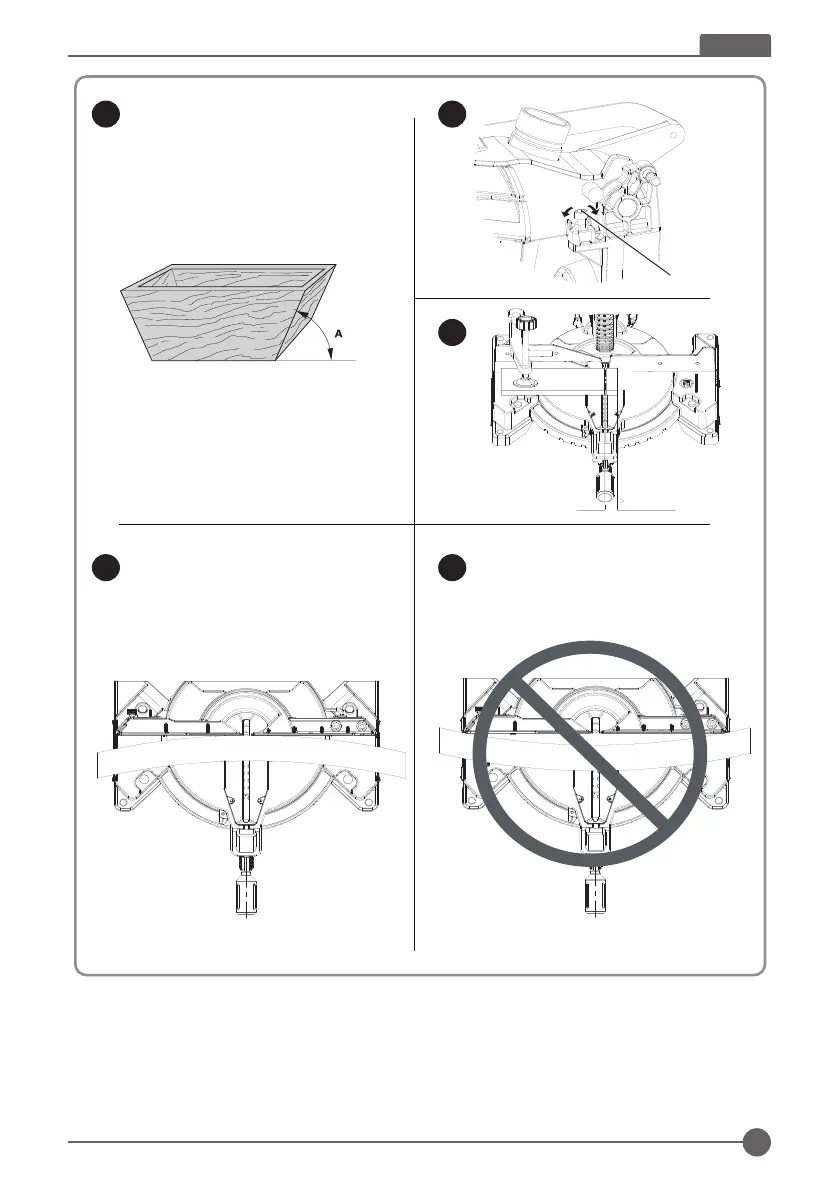 A