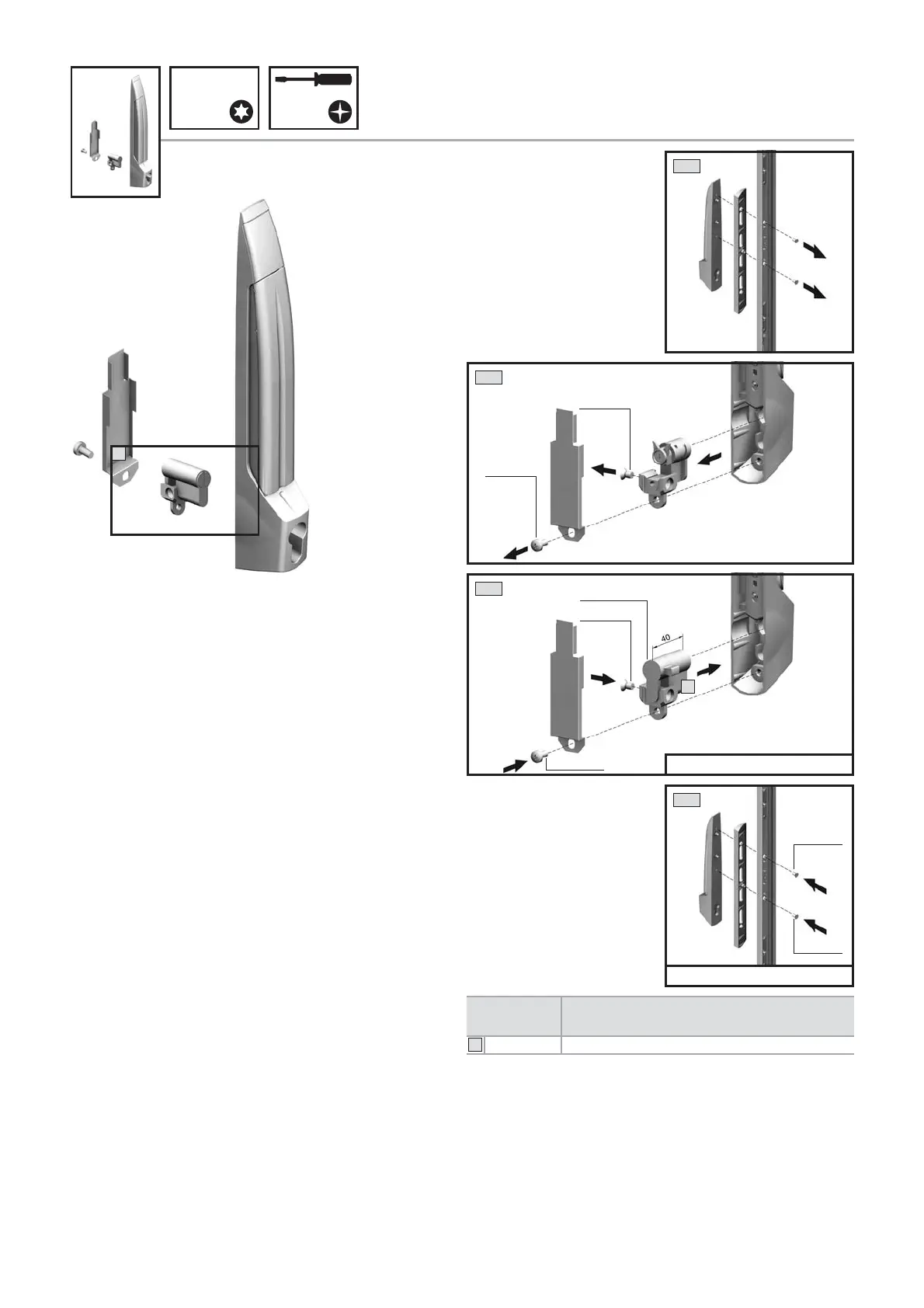 40