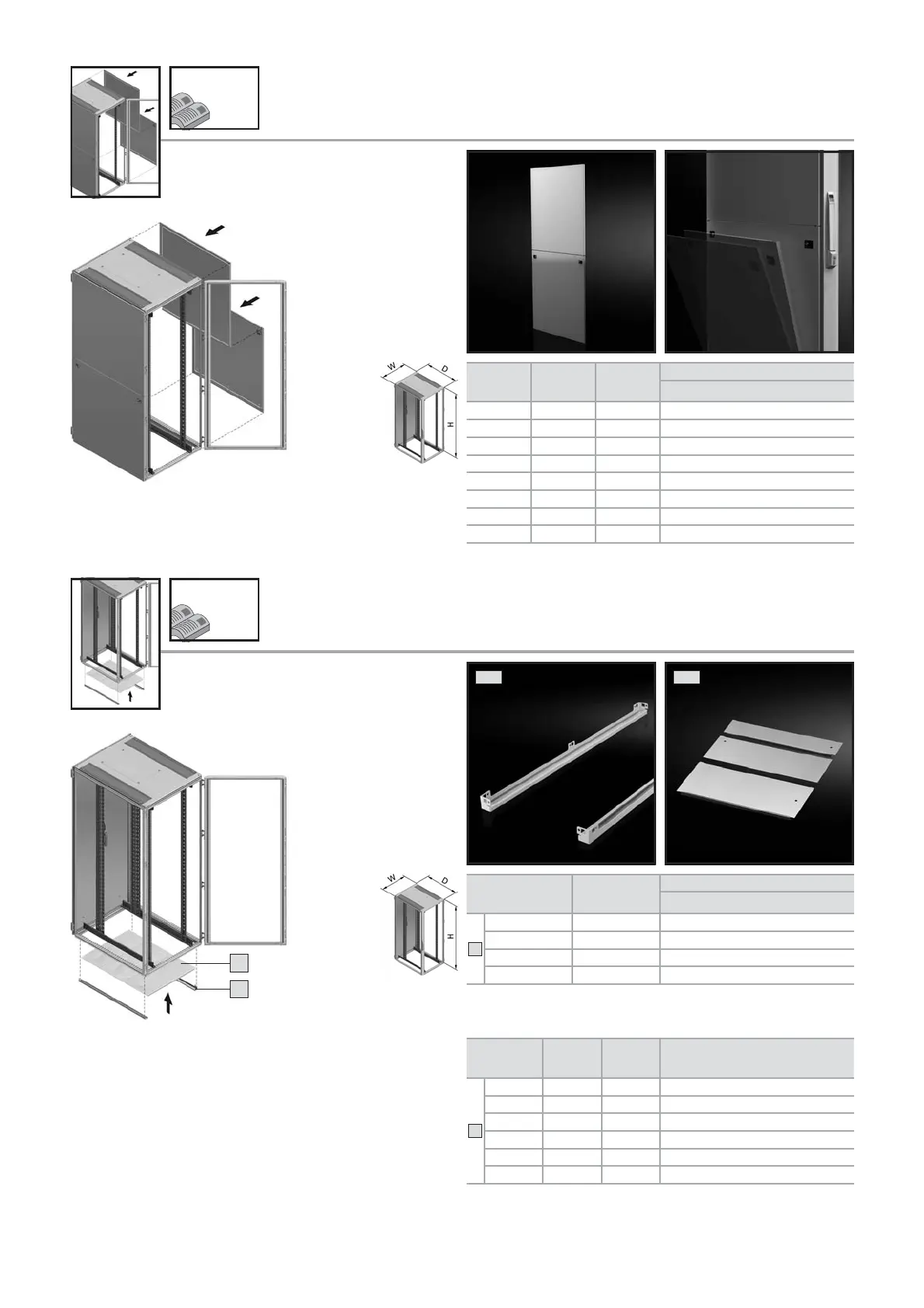 W
D
H

W
D
H