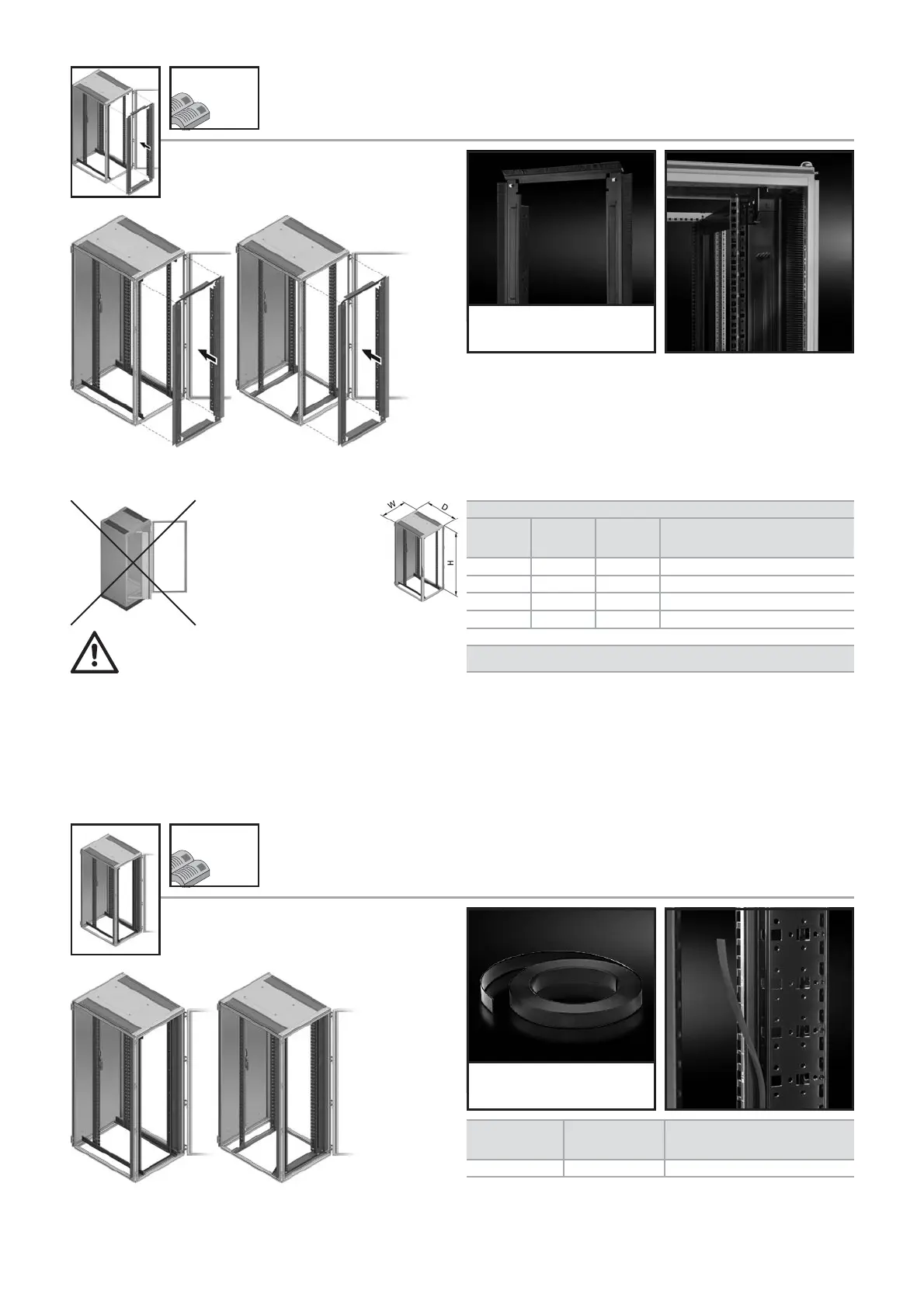 W

D

H