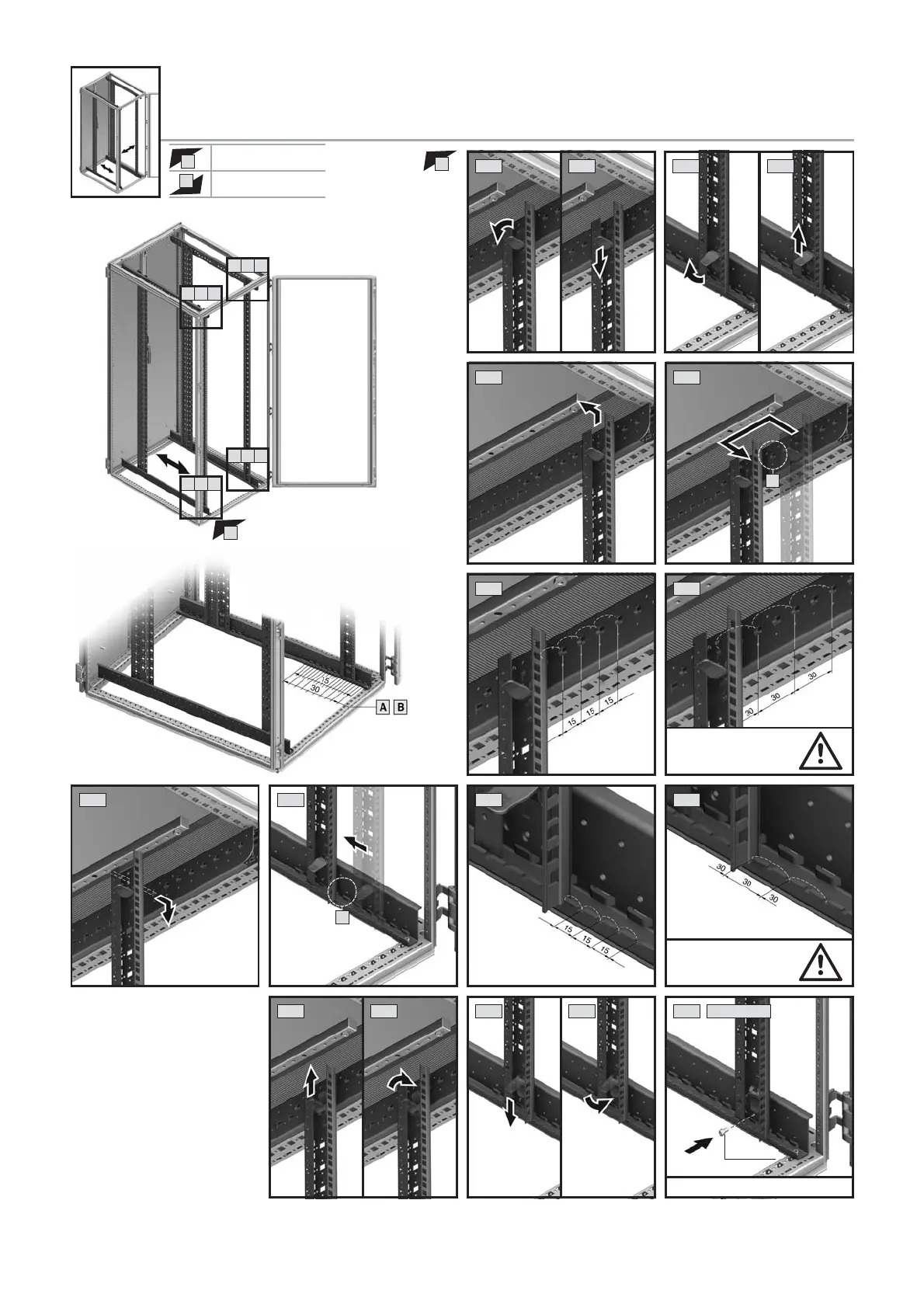 15
30
A B
15
15
15
30
30
30
15
15
15
30
30
30