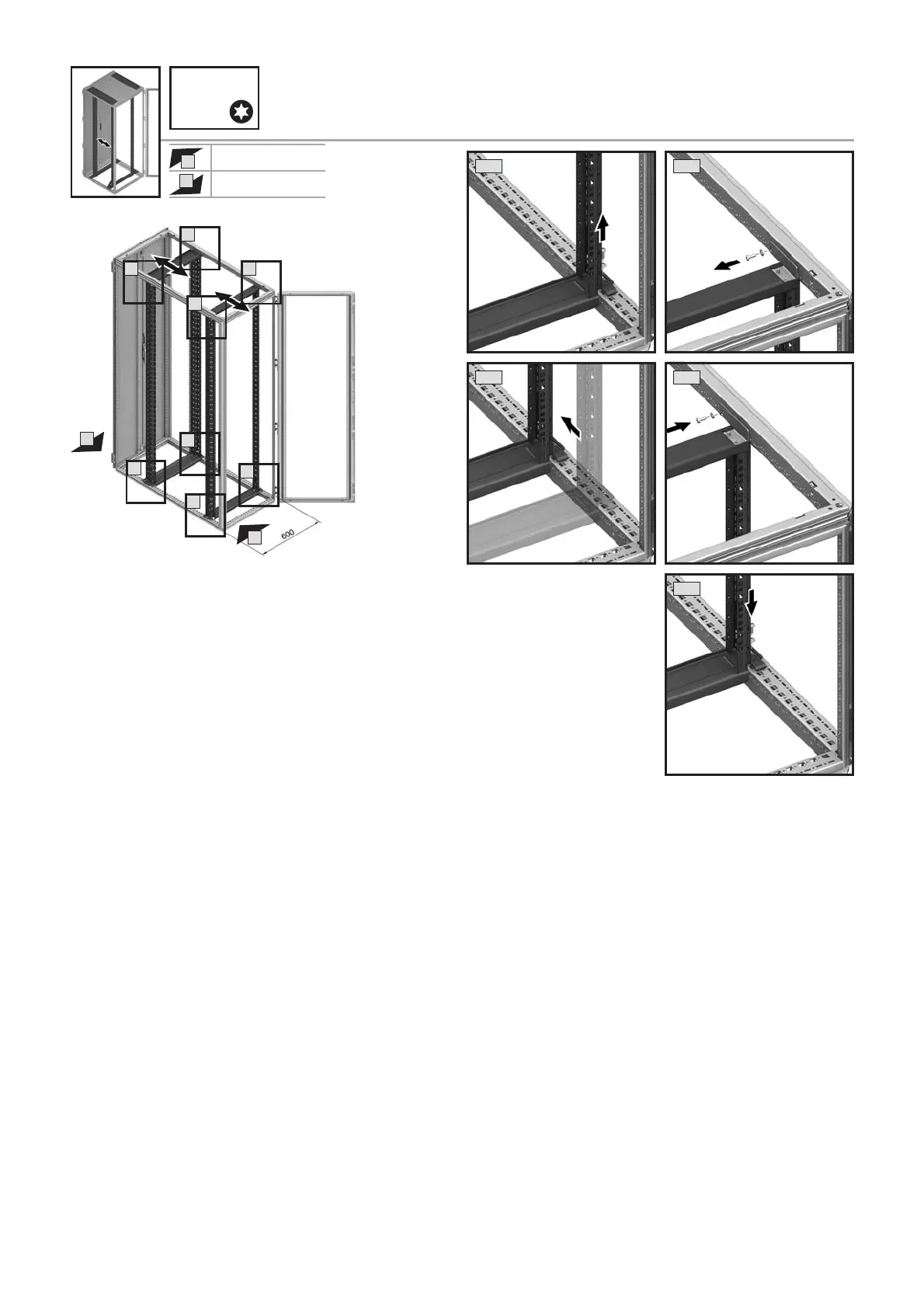 600