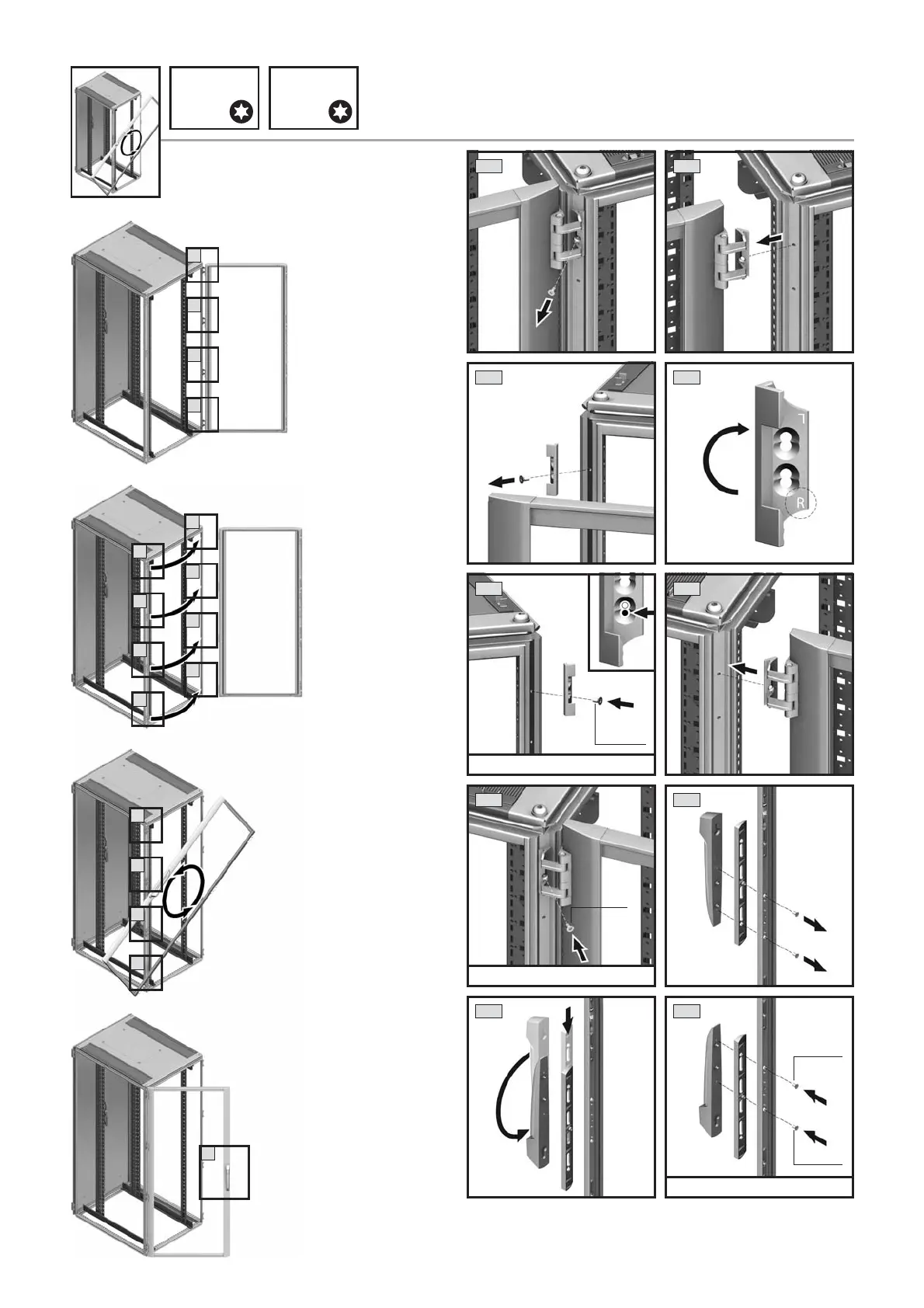 R