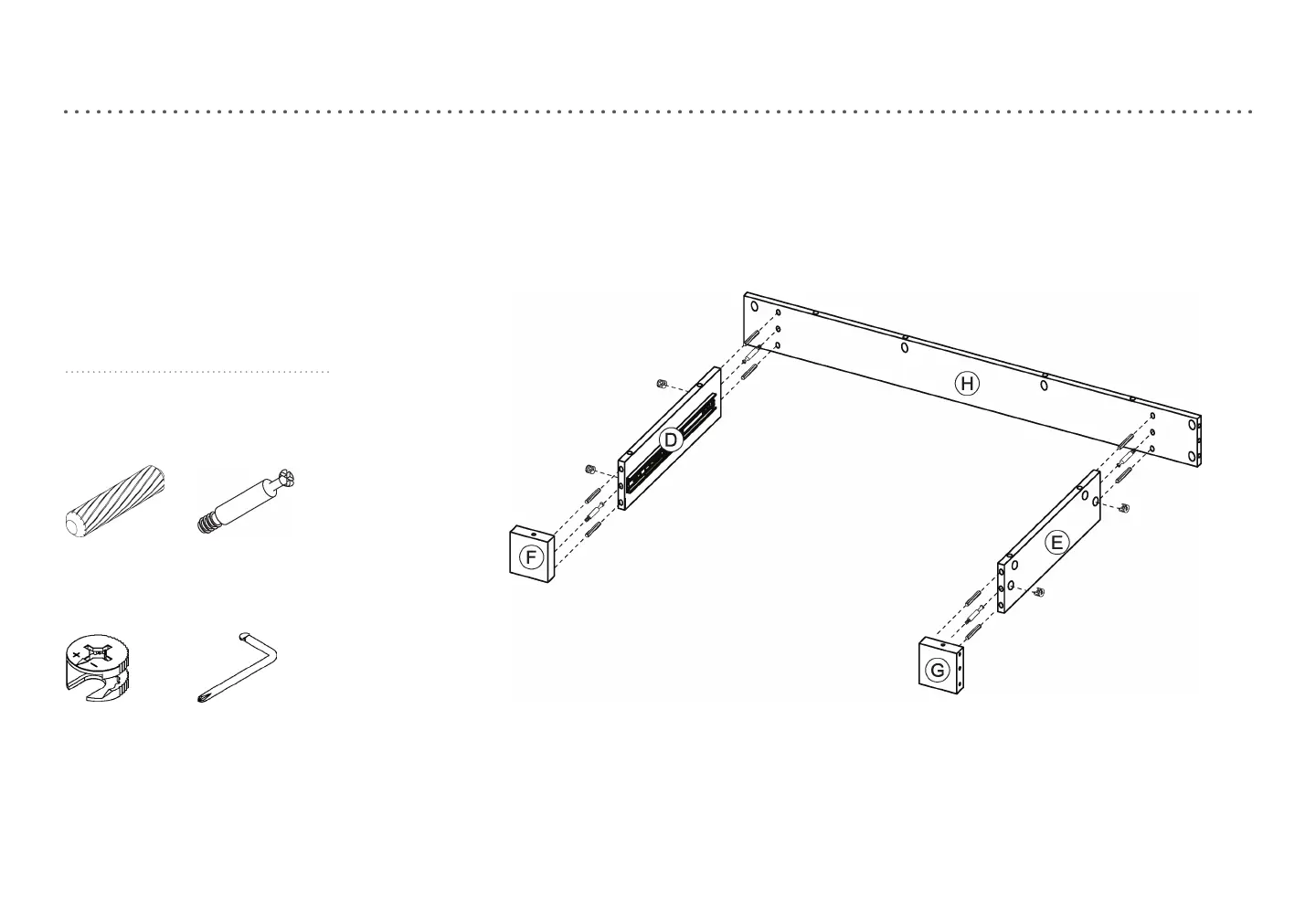 H

D

F

E

G